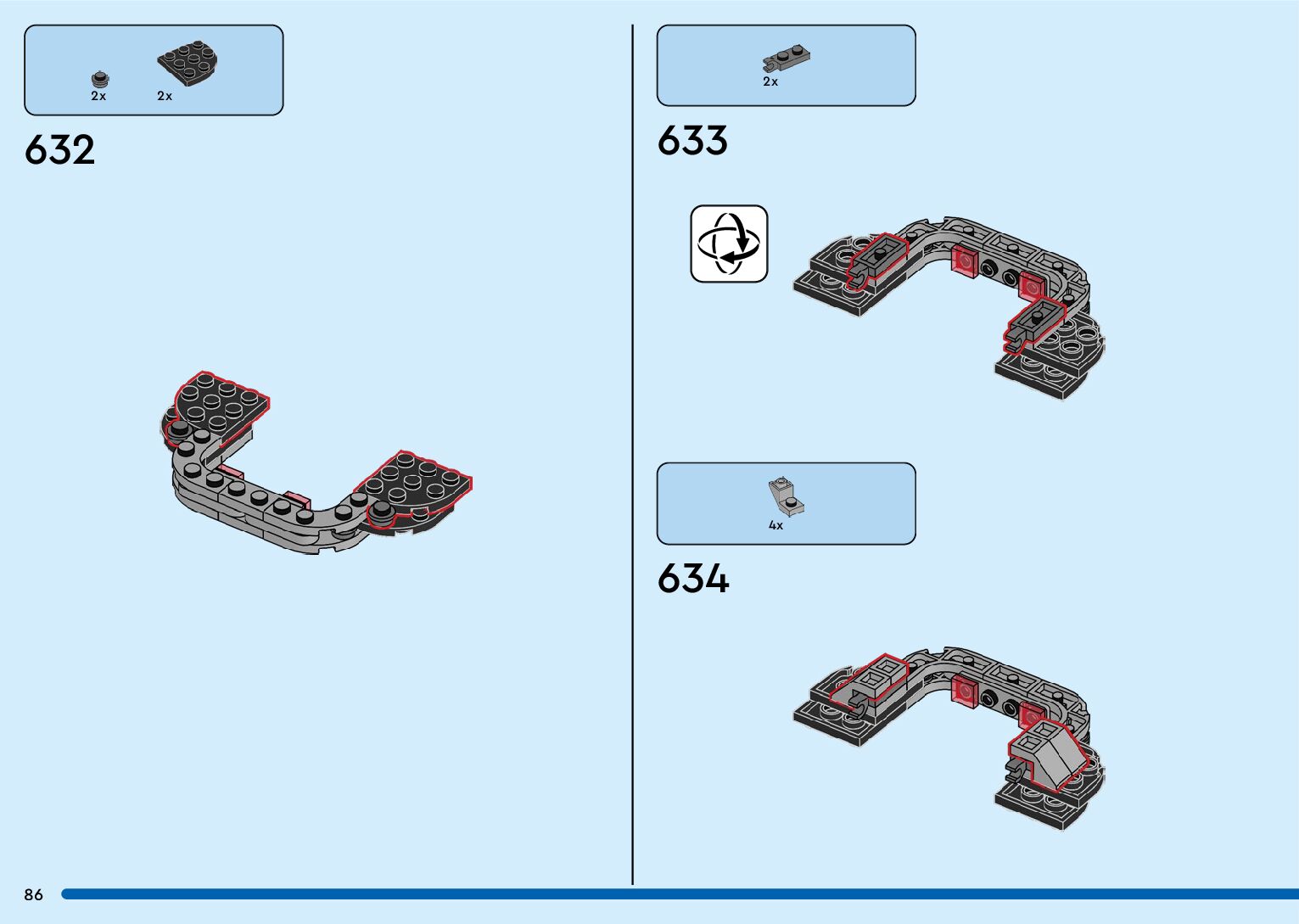 2x 2x

632

2x

633

4x

634

86