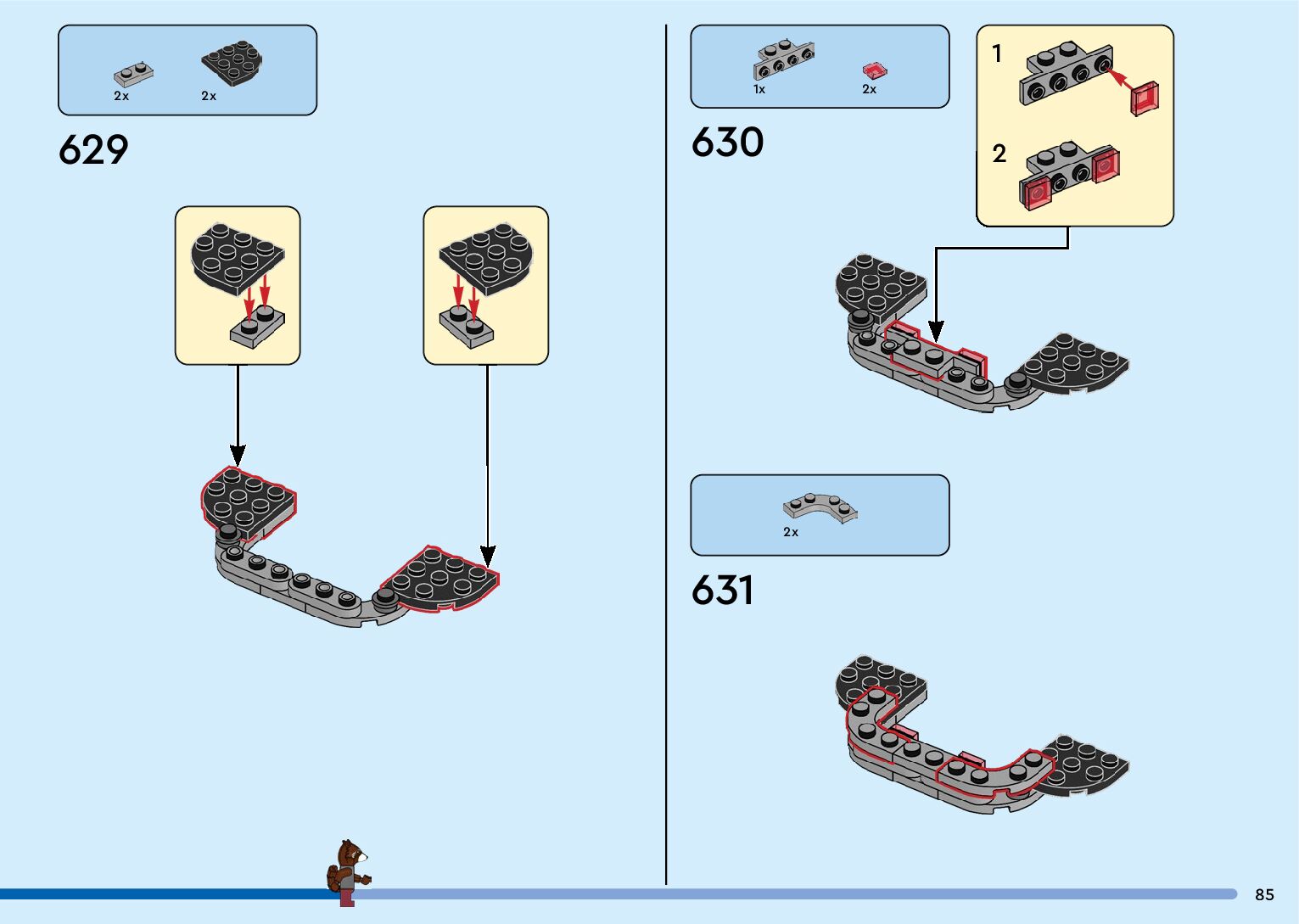 2x 2x

629

1x 2x

630

1

2

2x

631

85