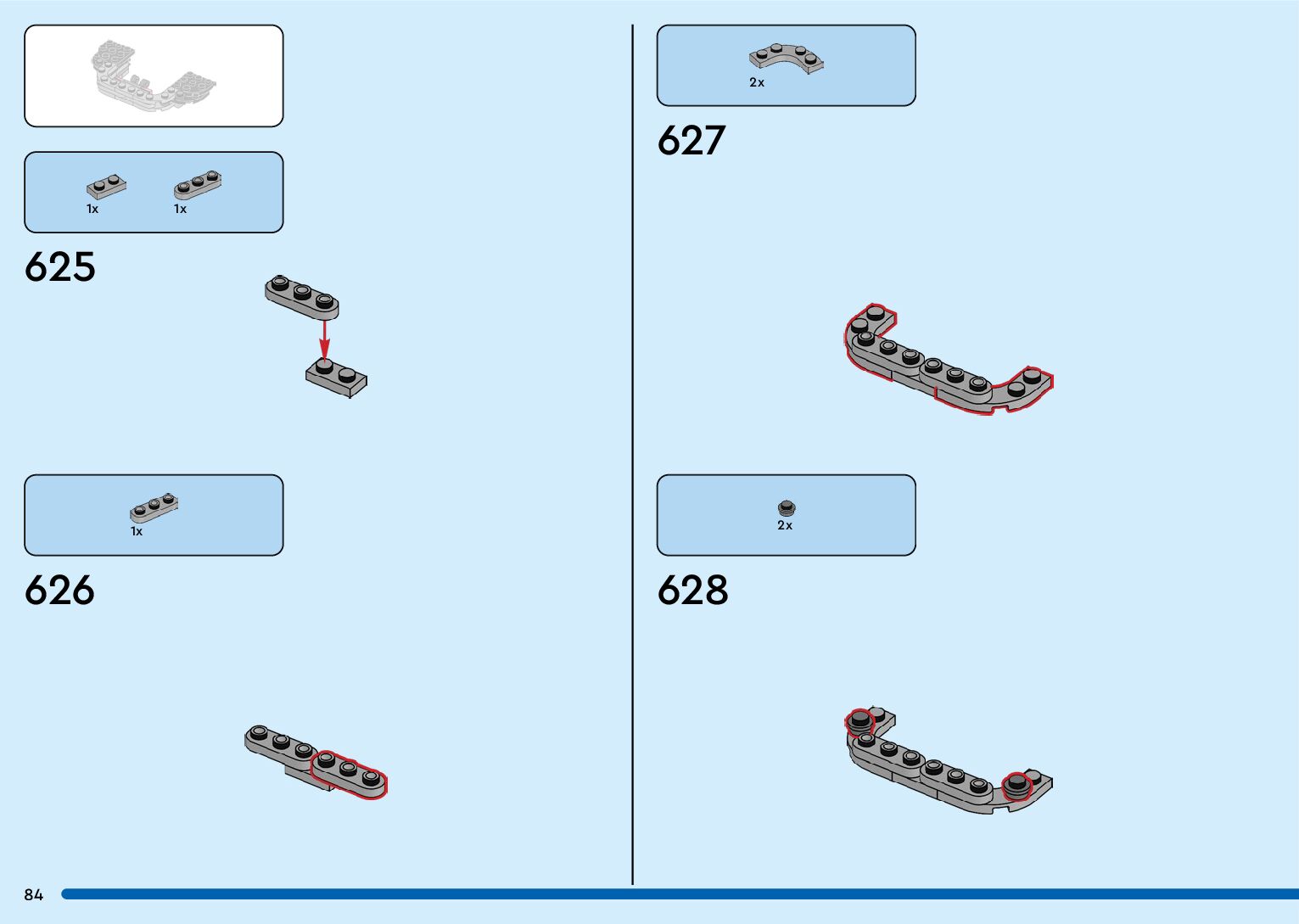 1x

1x

625

1x

626

2x

627

2x

628

84