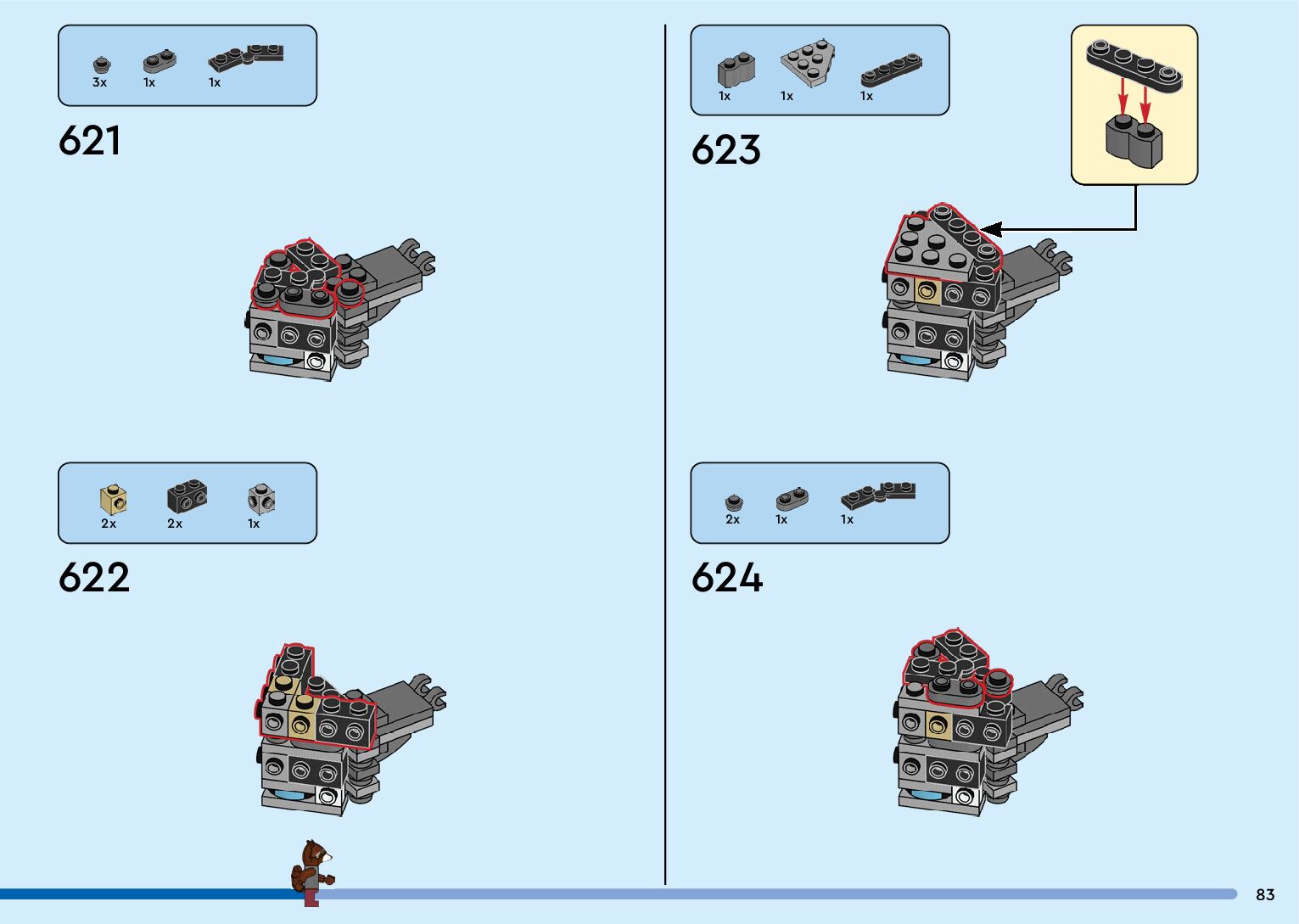 3x 1x 1x

621

2x 2x 1x

622

1x 1x 1x

623

2x 1x 1x

624

83