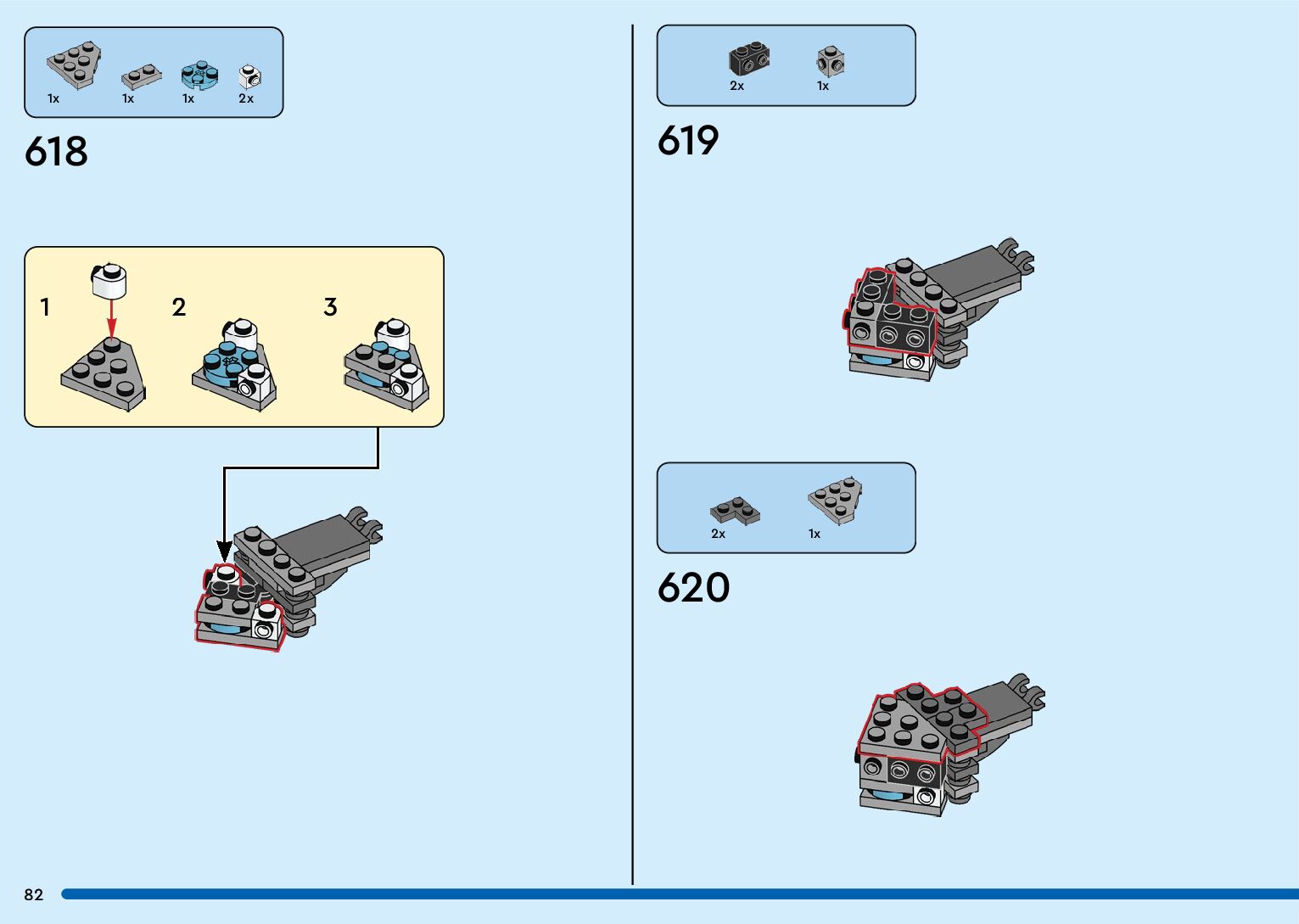 1x 1x 1x 2x

618

1

2

3

2x 1x

619

2x 1x

620

82