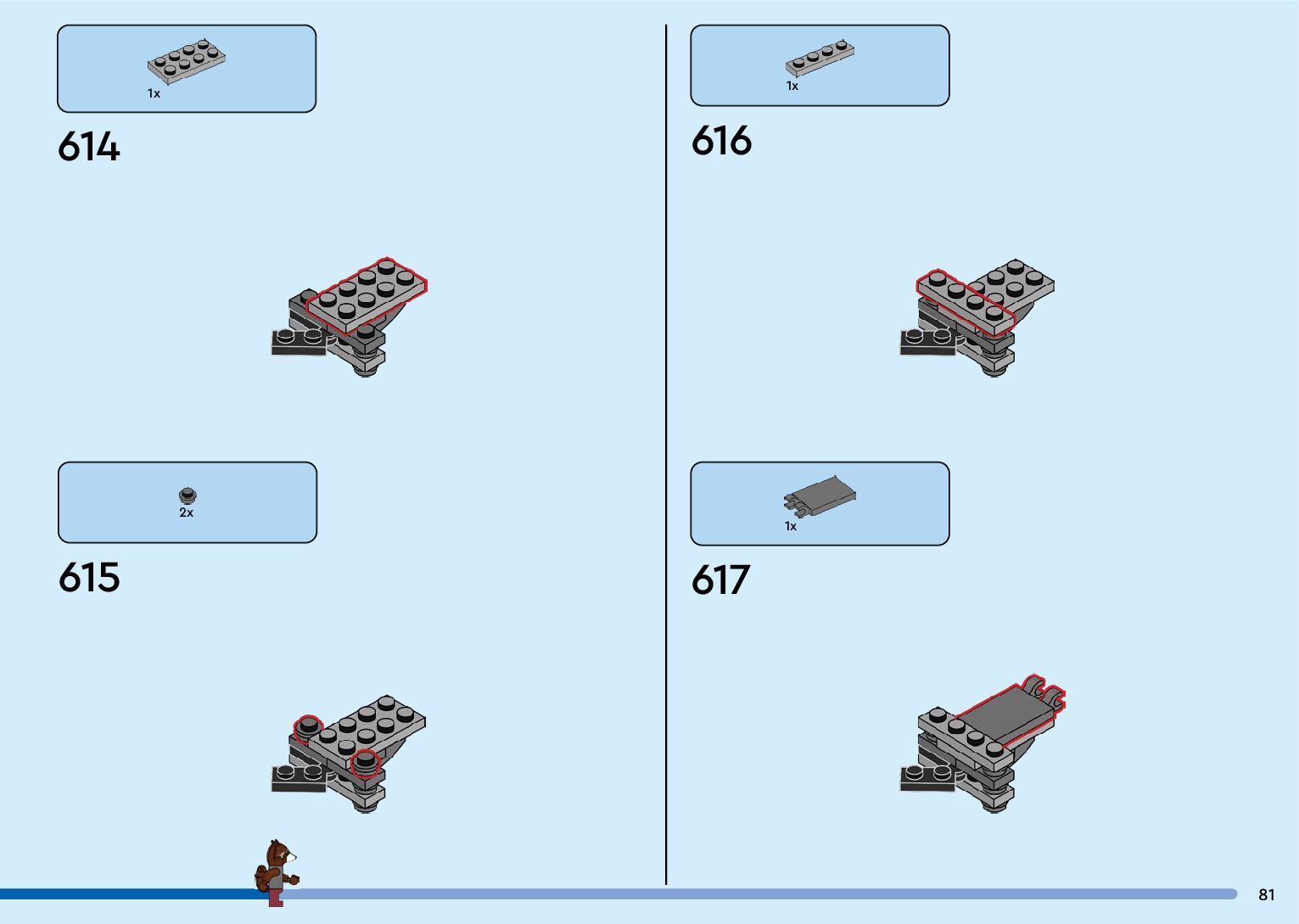 1x

614

2x

615

1x

616

1x

617

81