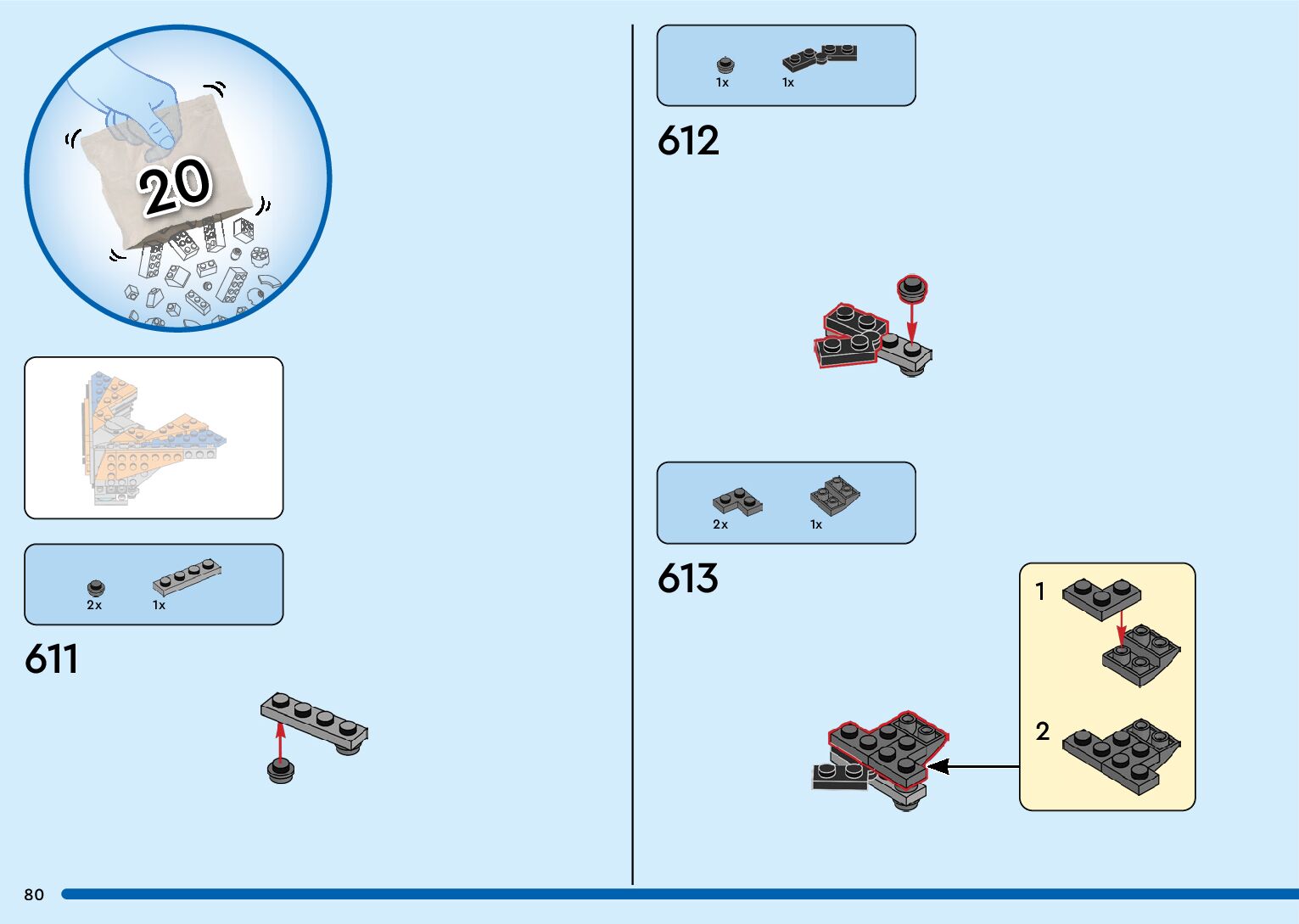 20

2x 1x

611

1x 1x

612

2x 1x

613

1

2

80