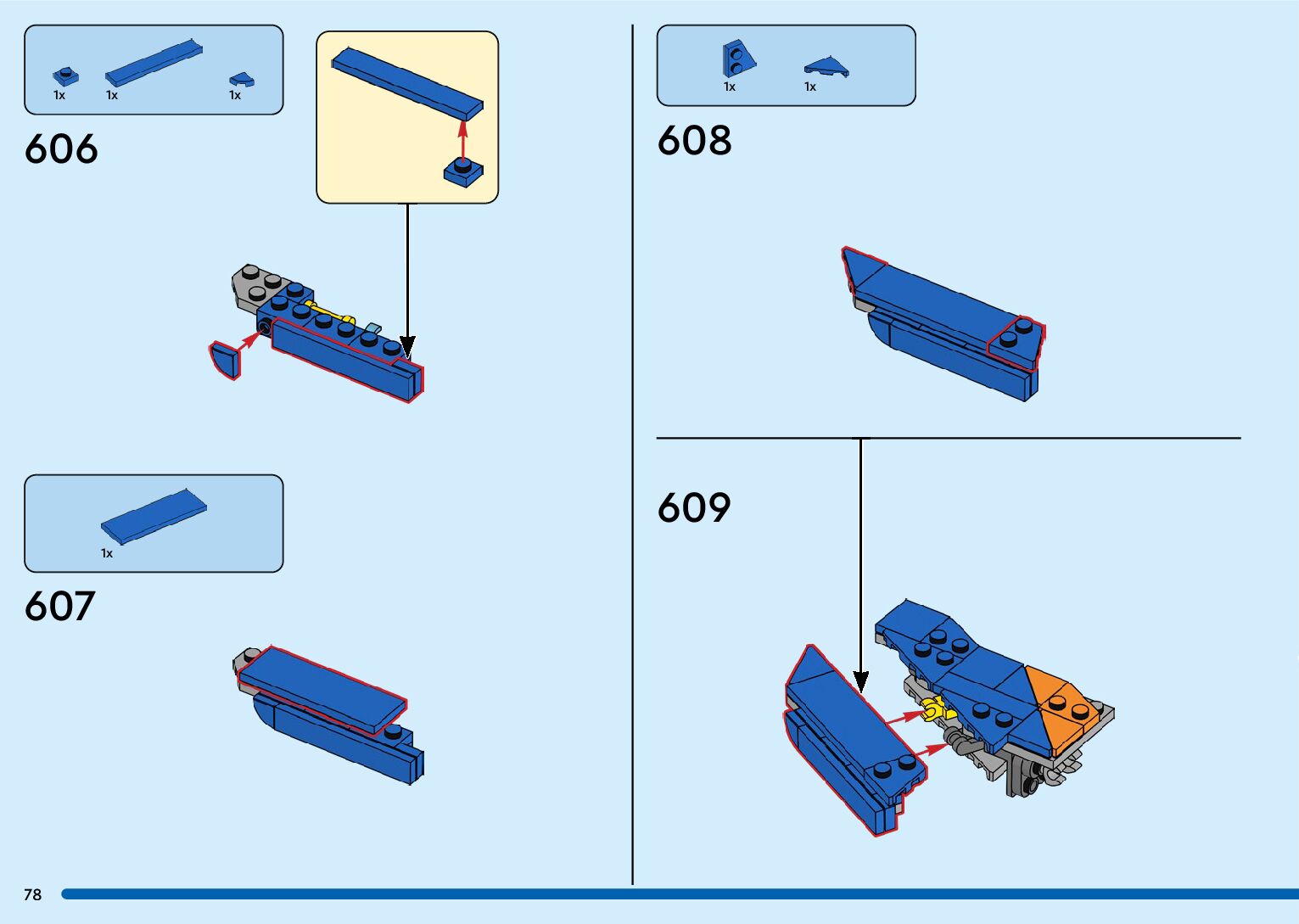 1x 1x 1x

606

1x

607

1x 1x

608

609

78