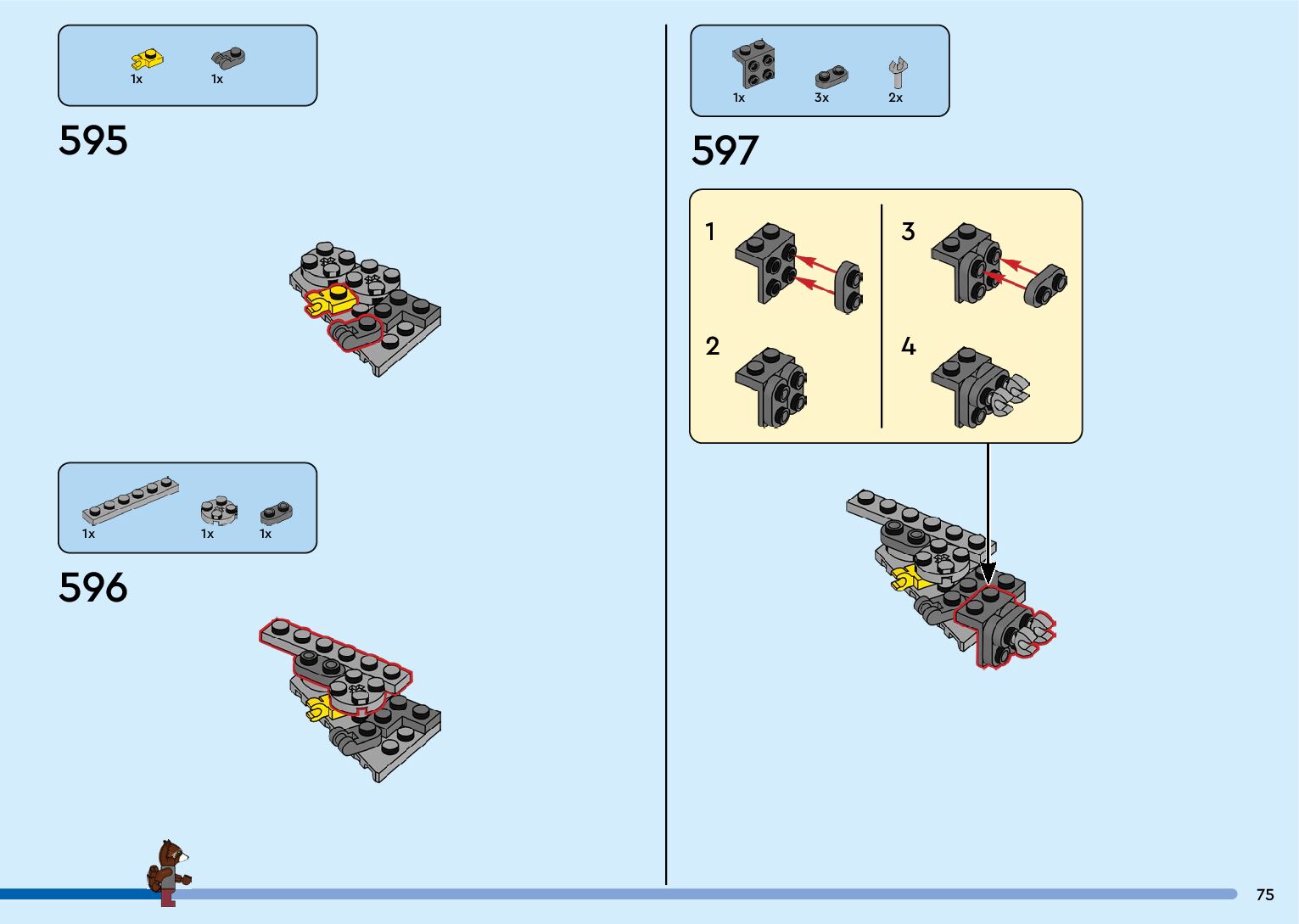 1x 1x

595

1x 1x 1x

596

1x 3x 2x

597

1

2

3

4

75