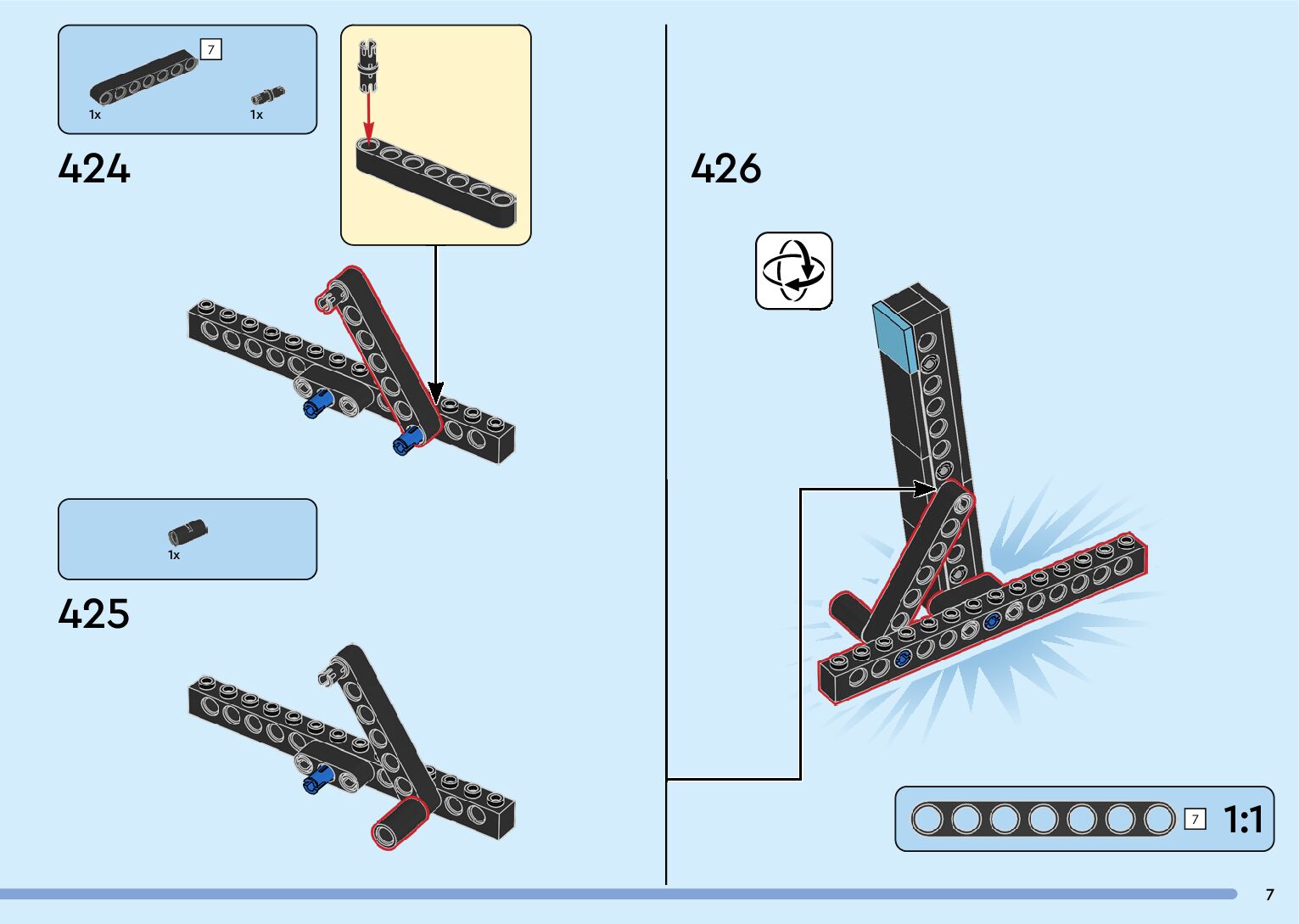 7
1x
1x

424

1x

425

426

7 1:1

7