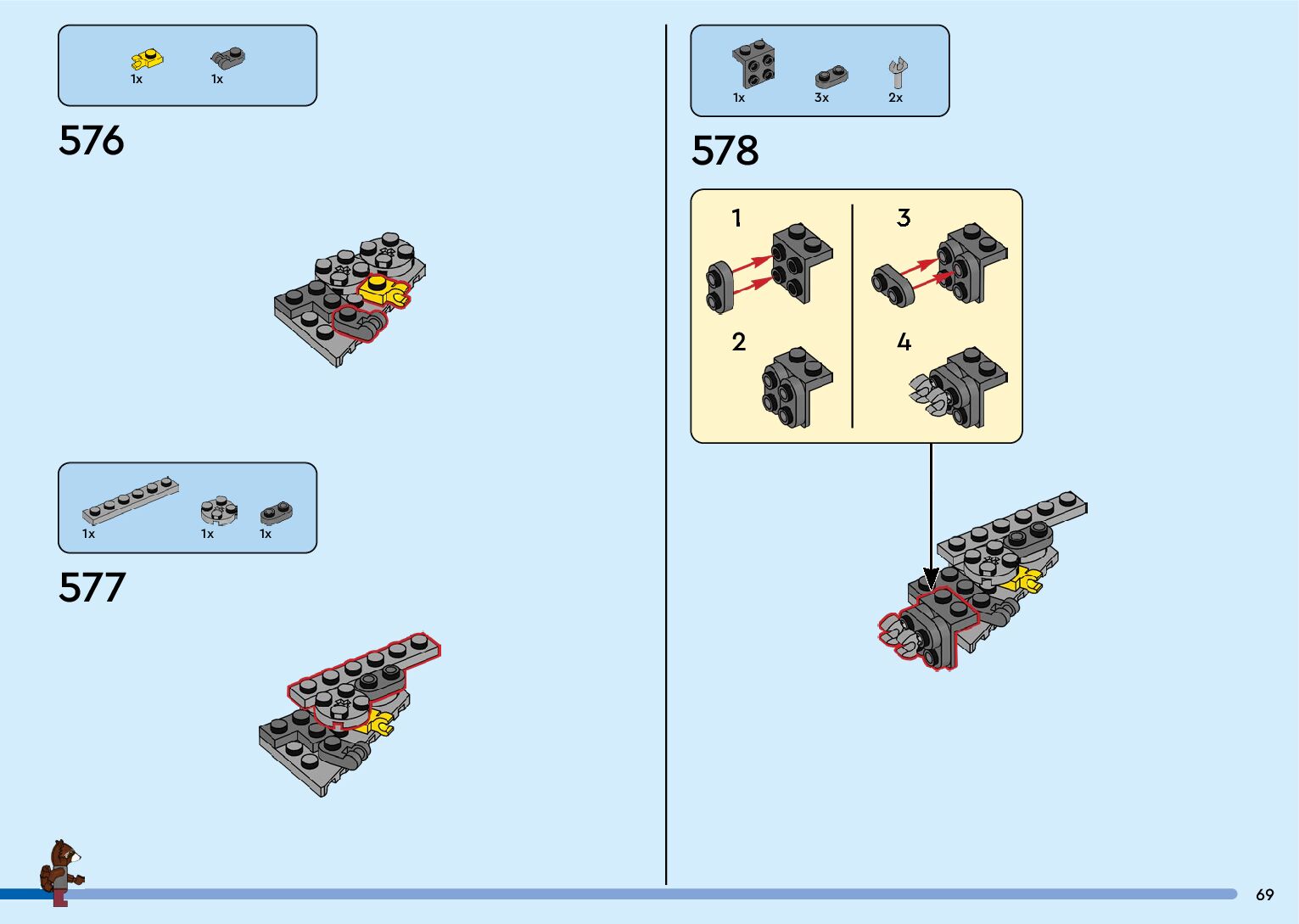 1x 1x

576

1x 1x 1x

577

1x 3x 2x

578

1

2

3

4

69