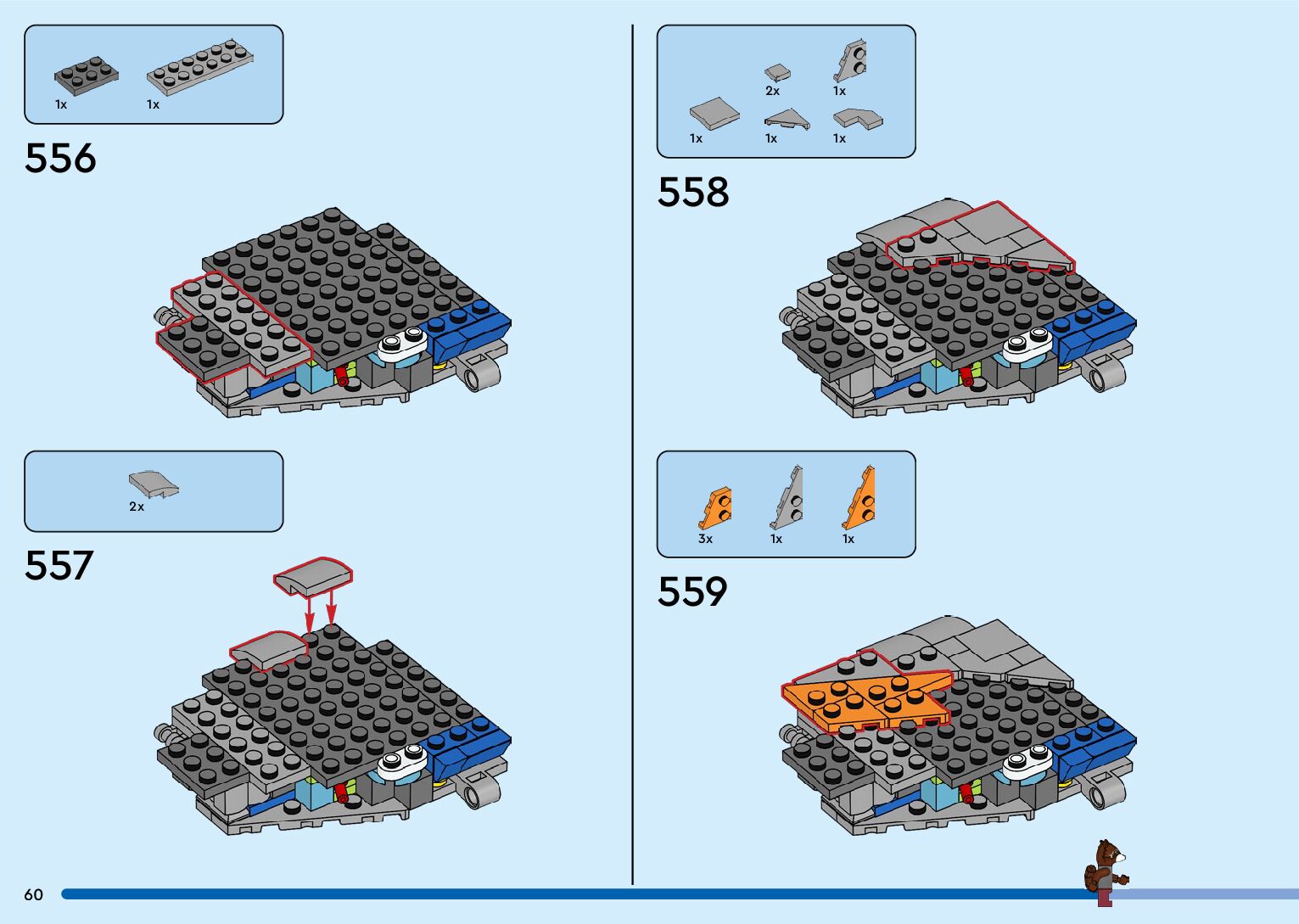 1x 1x

556

2x

557

2x 1x

1x 1x 1x

558

3x 1x 1x

559

60