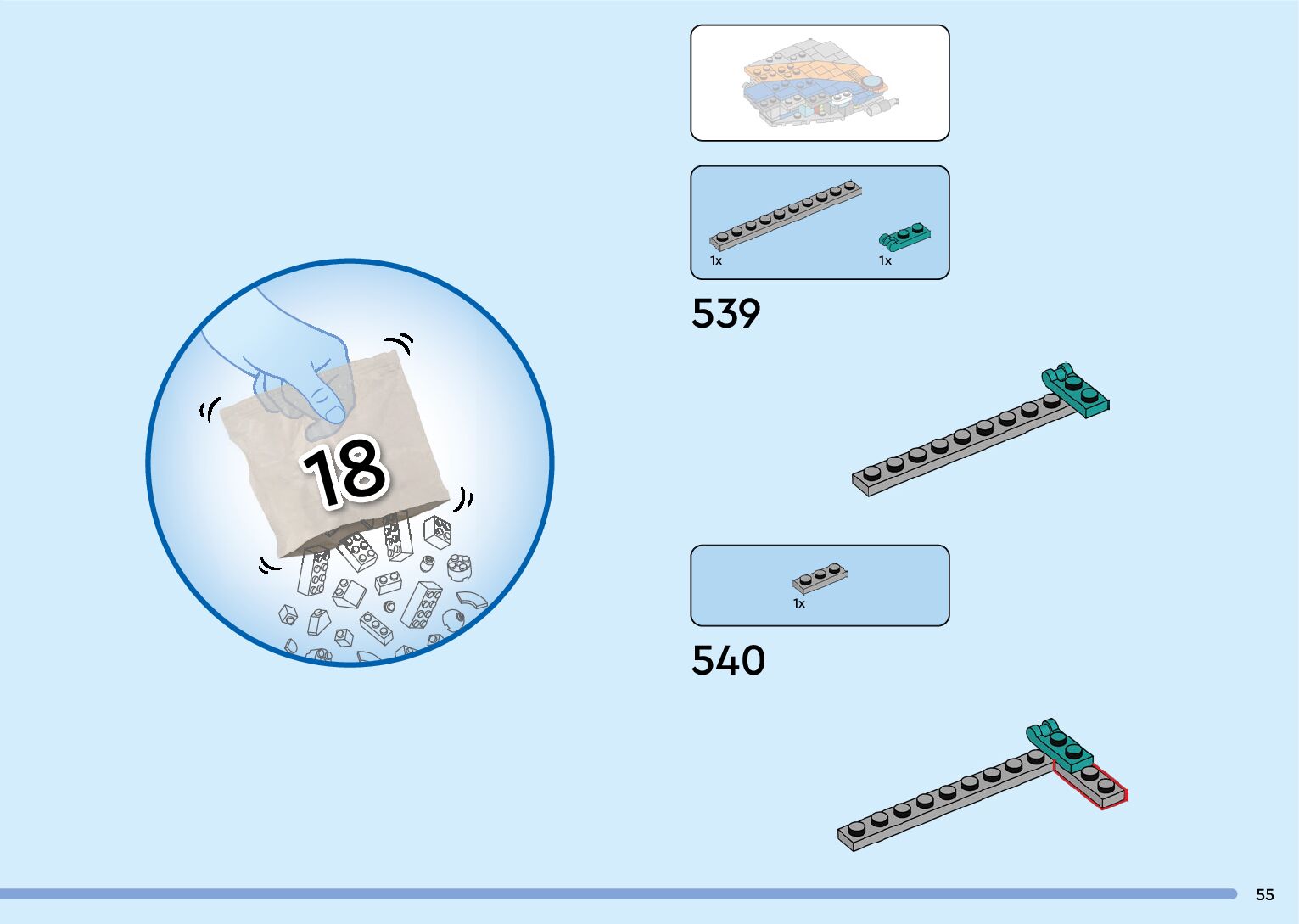 18

1x

1x

539

1x

540

55