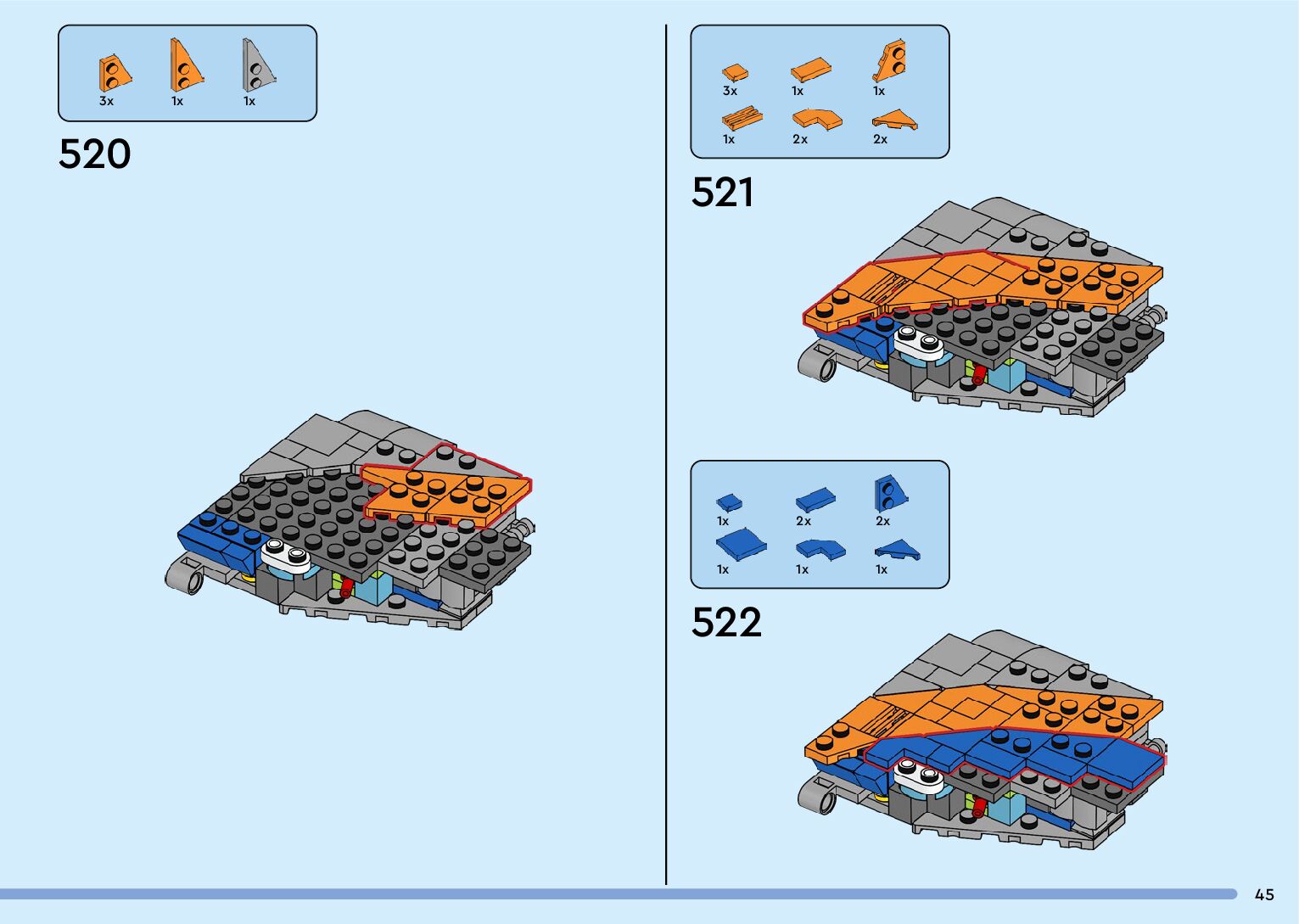 3x 1x 1x

520

3x 1x 1x
1x 2x 2x

521

1x 2x 2x
1x 1x 1x

522

45