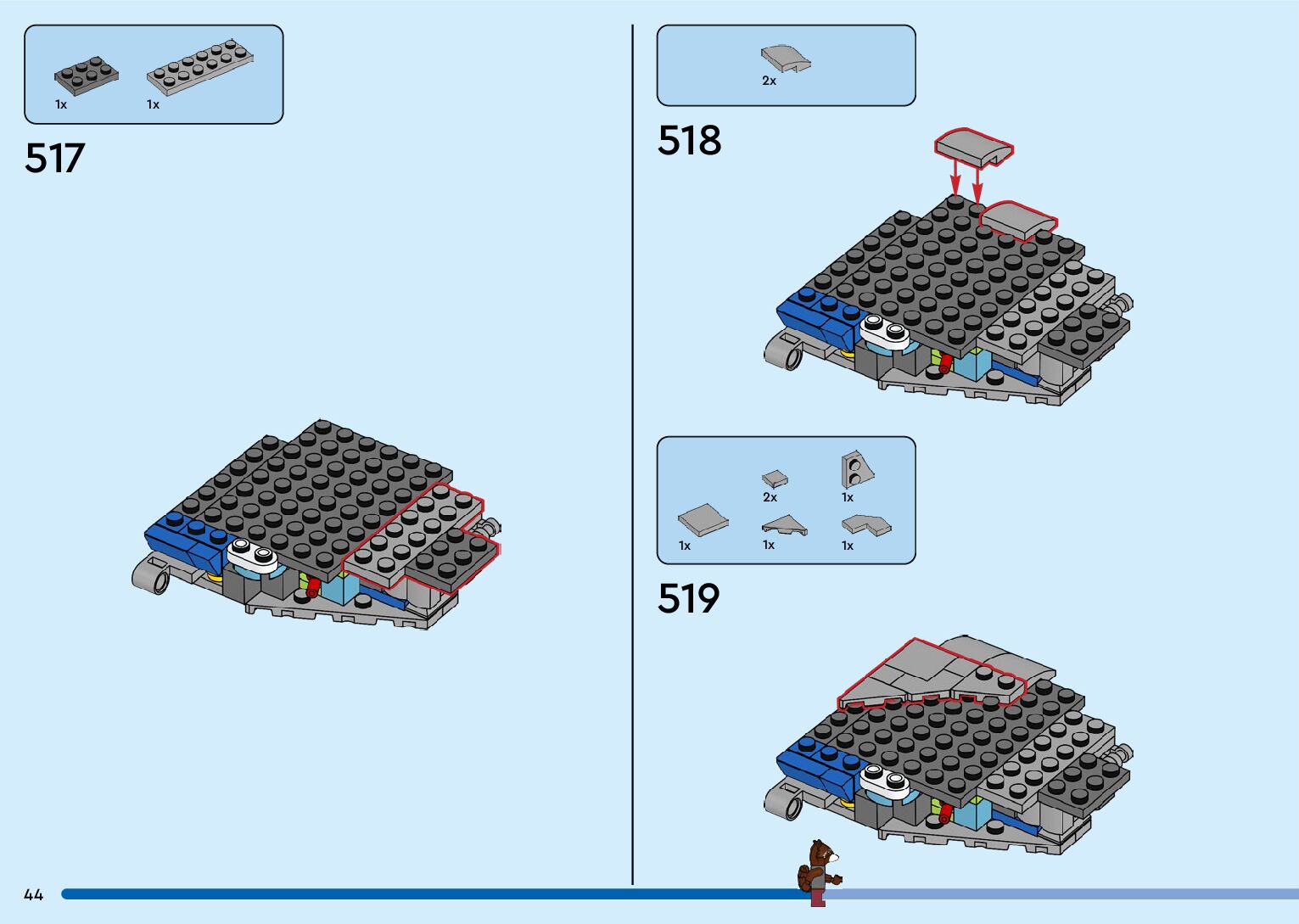 1x 1x

517

2x

518

2x 1x

1x 1x 1x

519

44