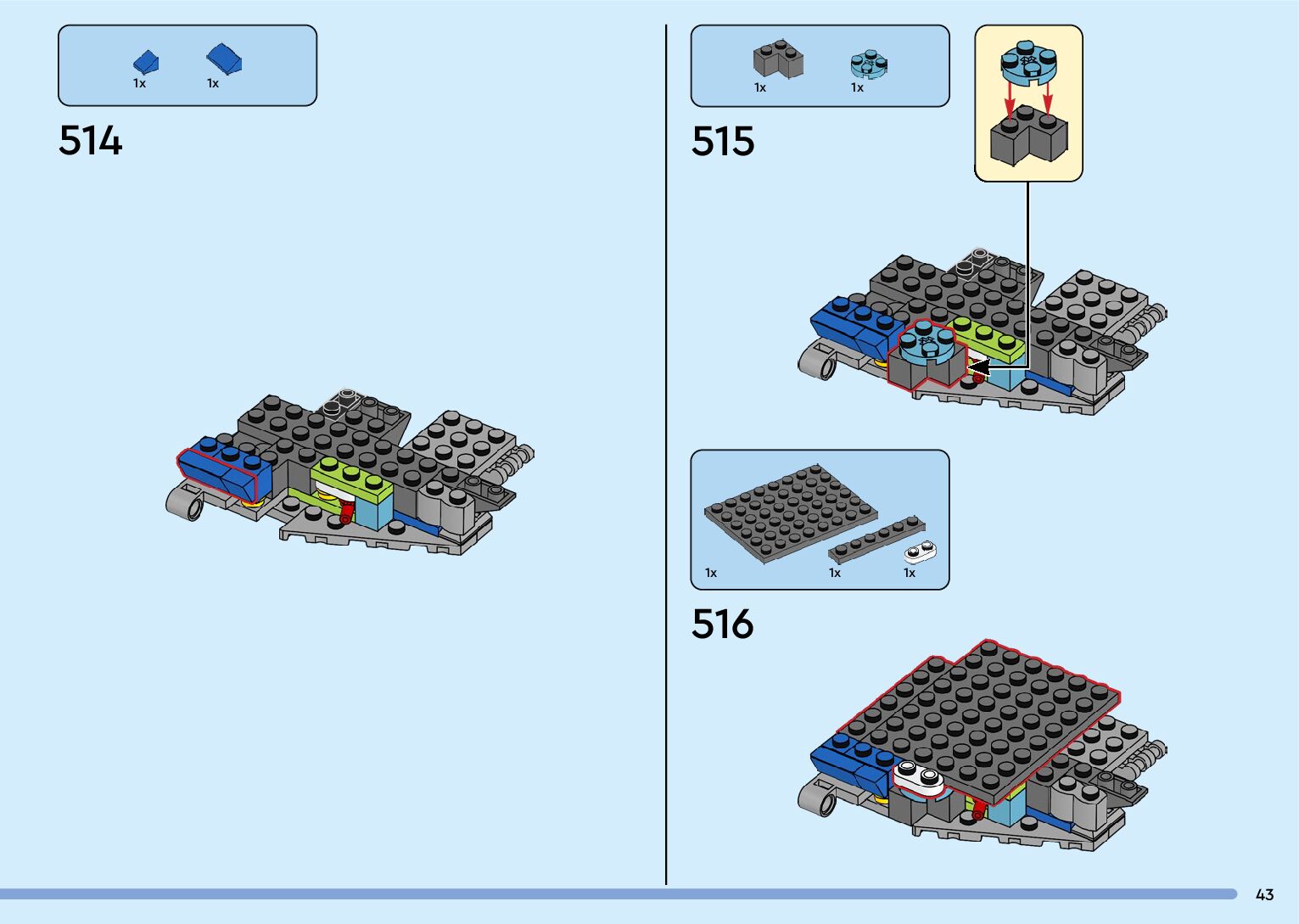 1x 1x

514

1x 1x

515

1x 1x 1x

516

43