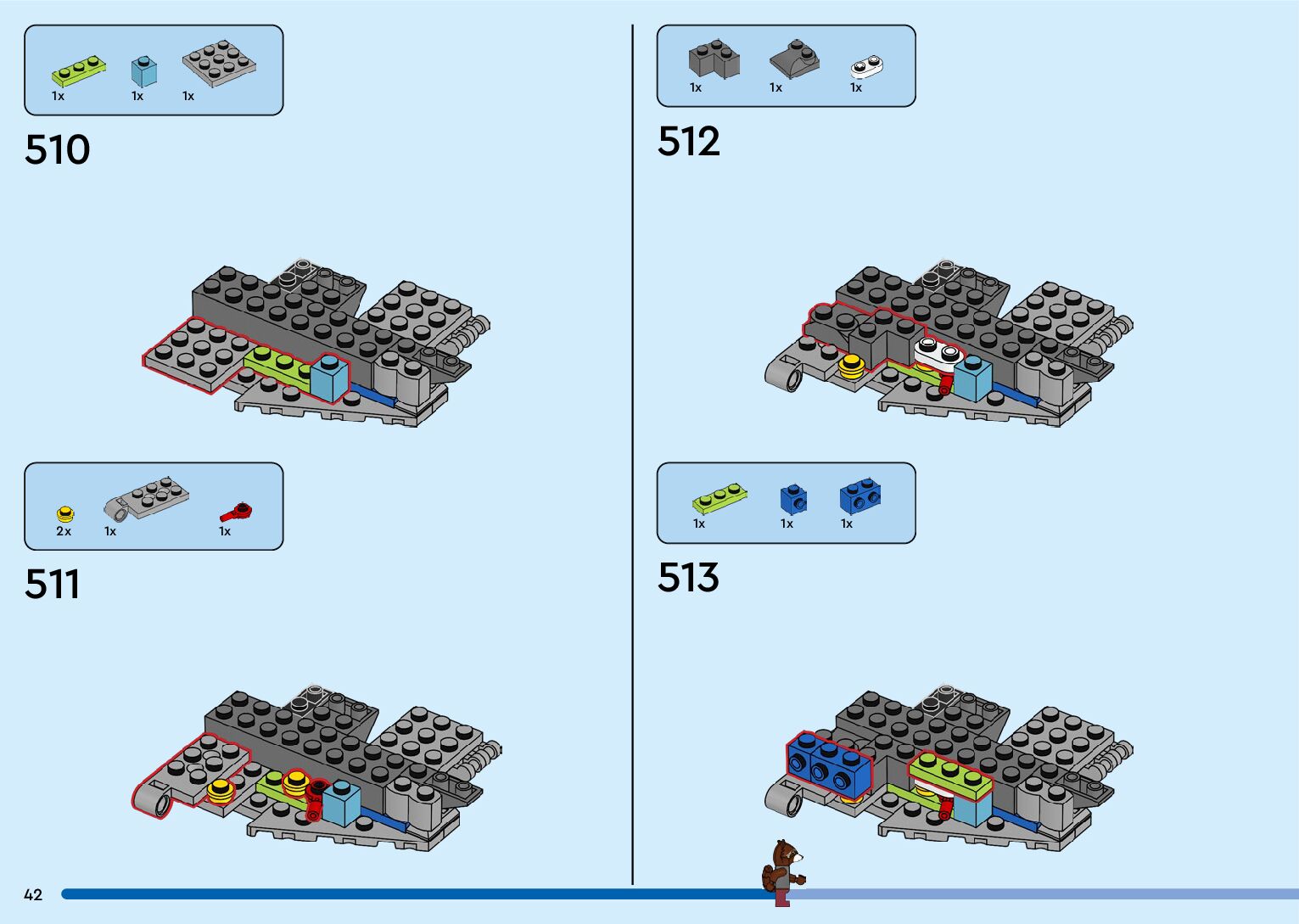 1x 1x 1x

510

2x 1x 1x

511

1x 1x 1x

512

1x 1x 1x

513

42