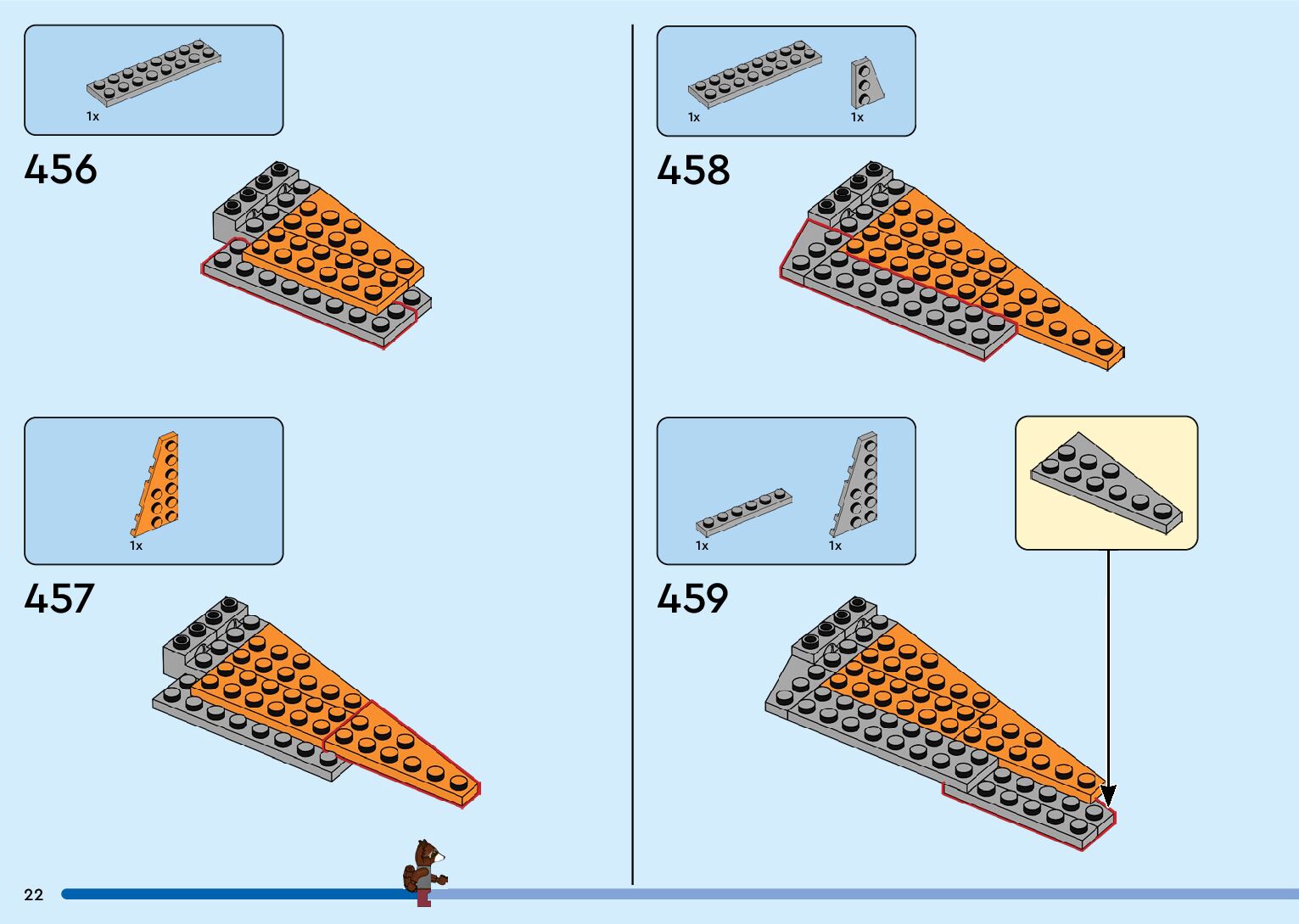 1x

456

1x

457

1x 1x

458

1x 1x

459

22