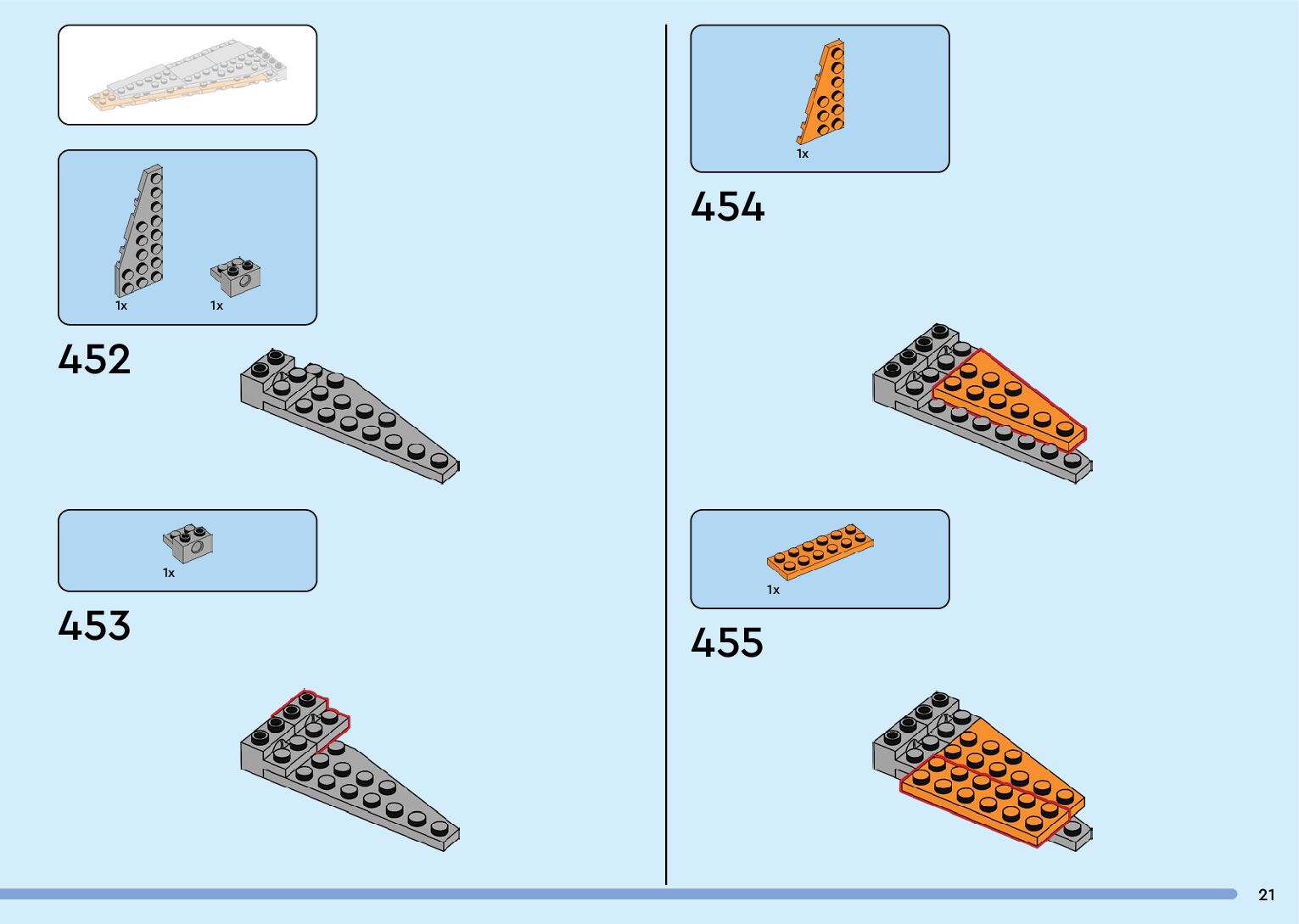 1x

1x

452

1x

453

1x

454

1x

455

21