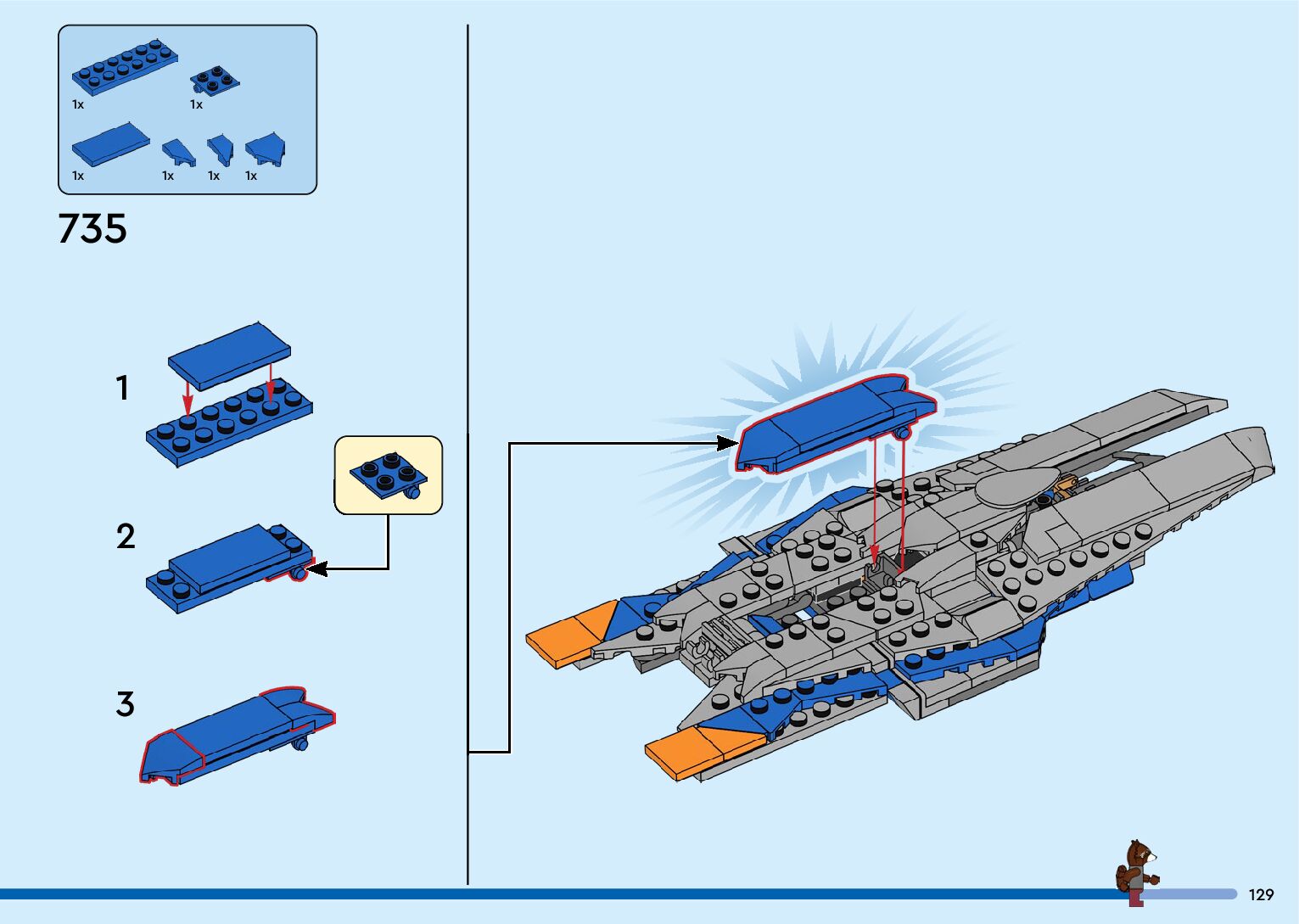 1x
1x
1x
1x
1x
1x

735

1

2

3

129