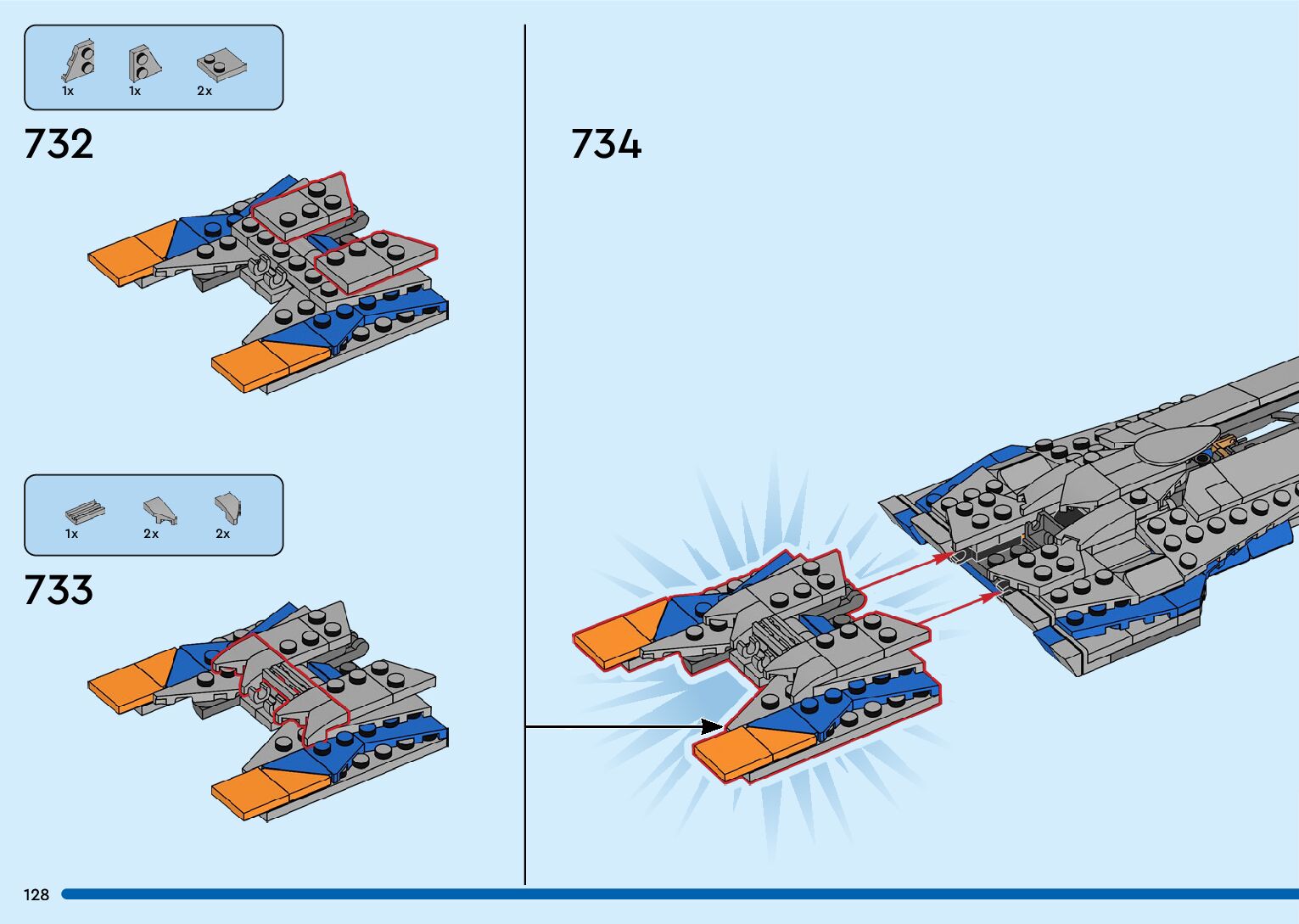 1x 1x 2x

732

1x 2x 2x

733

734

128