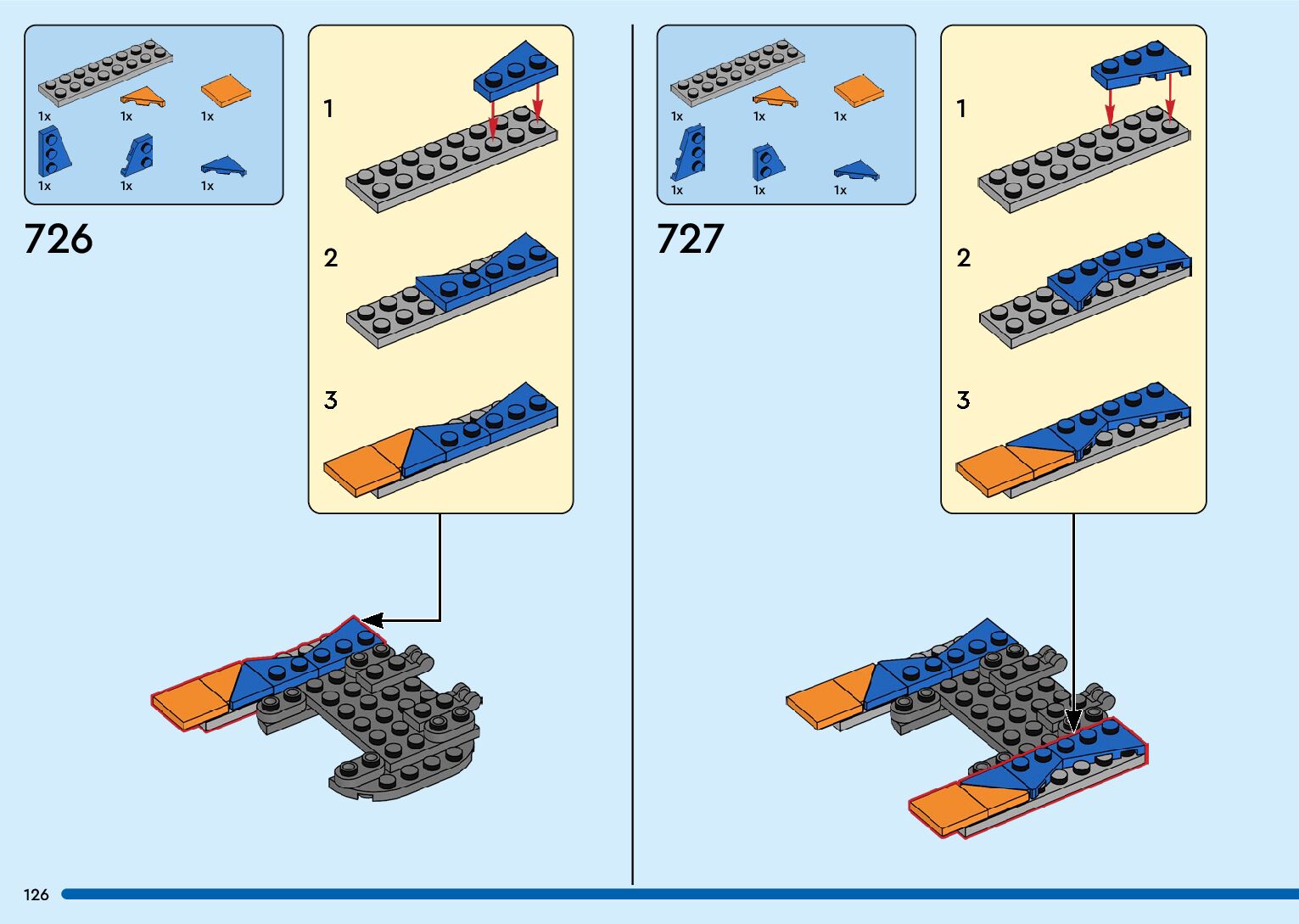 1x
1x
1x
1x
1x
1x

726

1

2

3

1x
1x
1x
1x
1x
1x

727

1

2

3

126