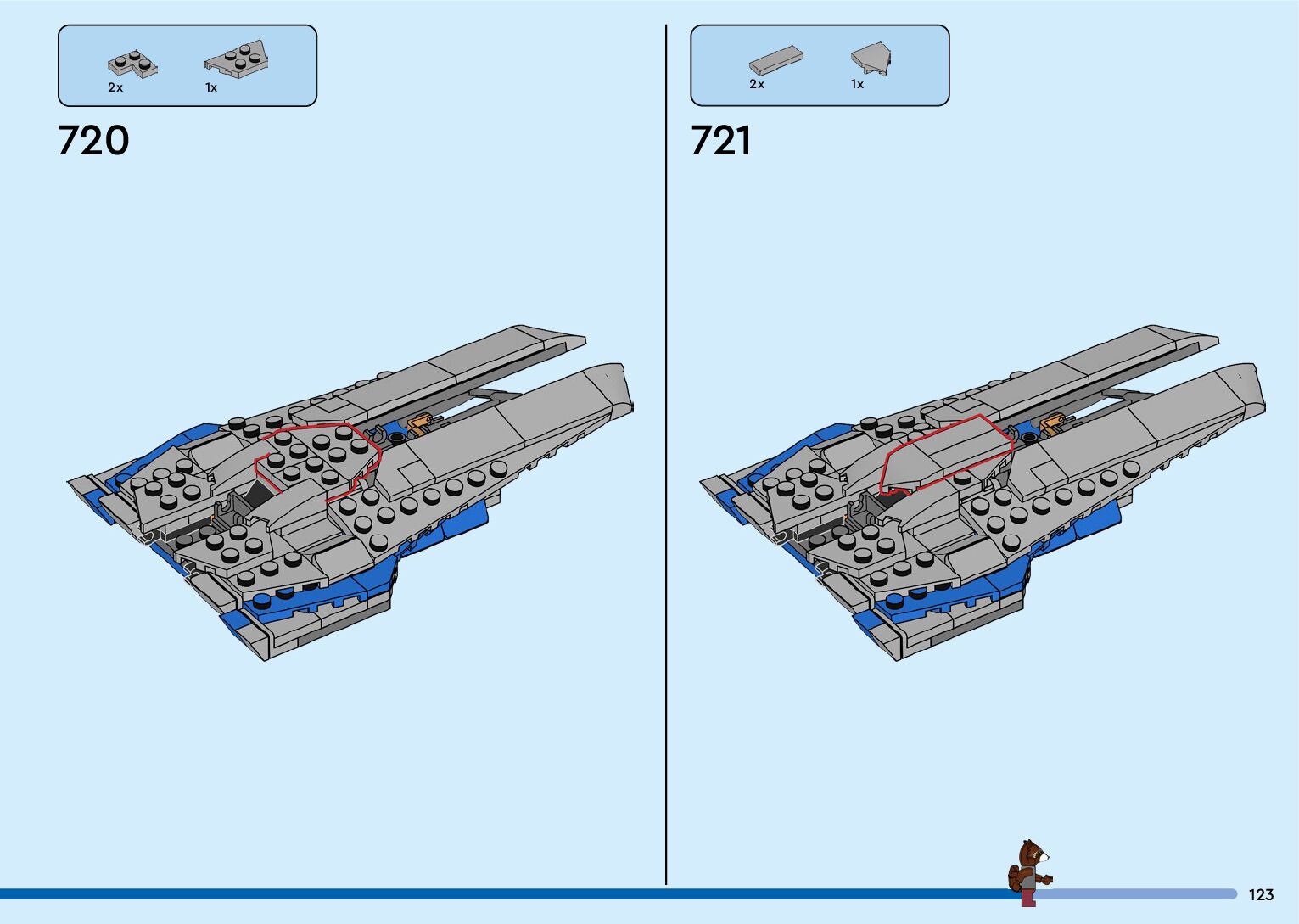 2x
1x

720

2x
1x

721

123