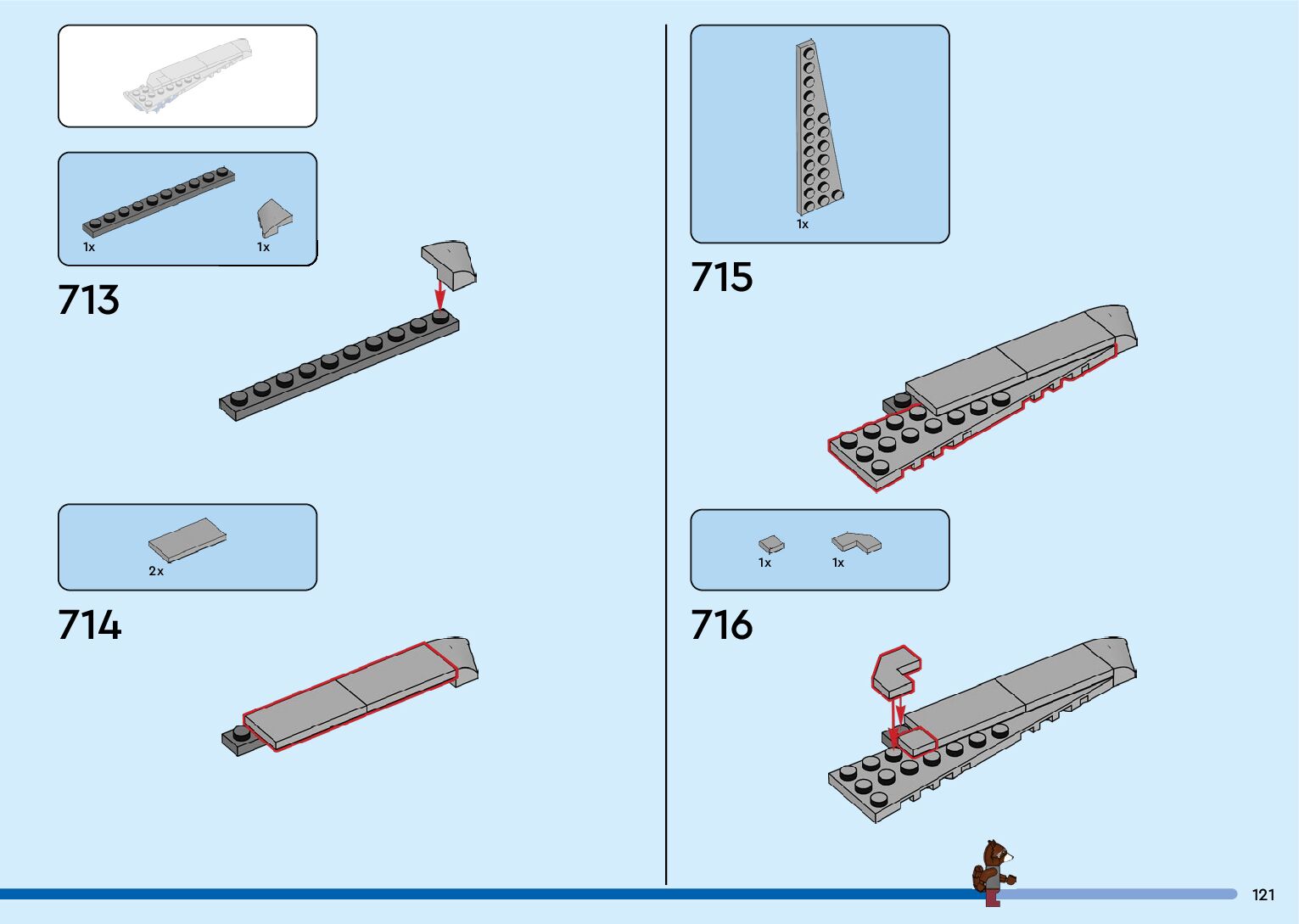 1x

1x

713

2x

714

1x

715

1x

1x

716

121