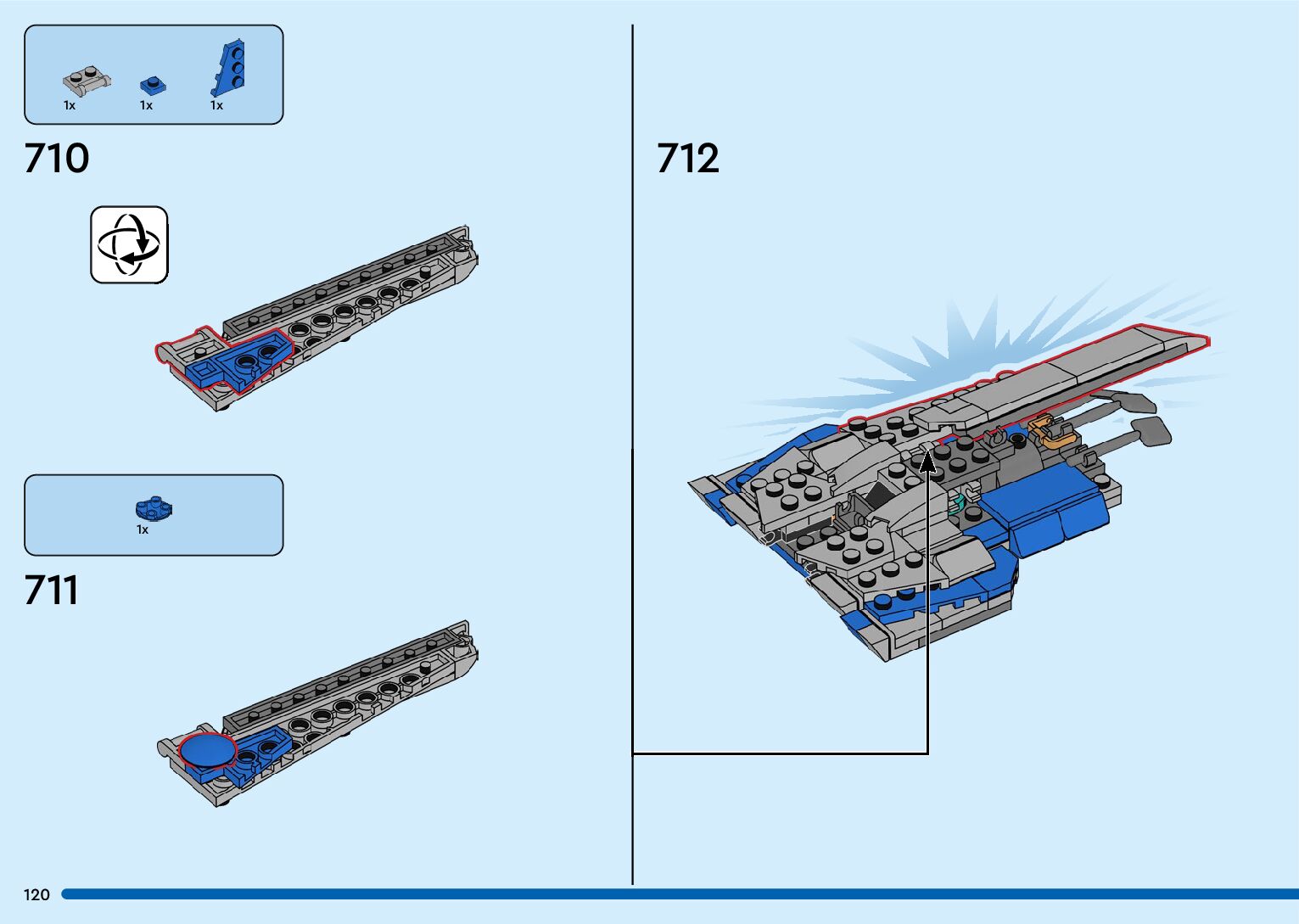 1x 1x 1x

710

1x

711

712

120