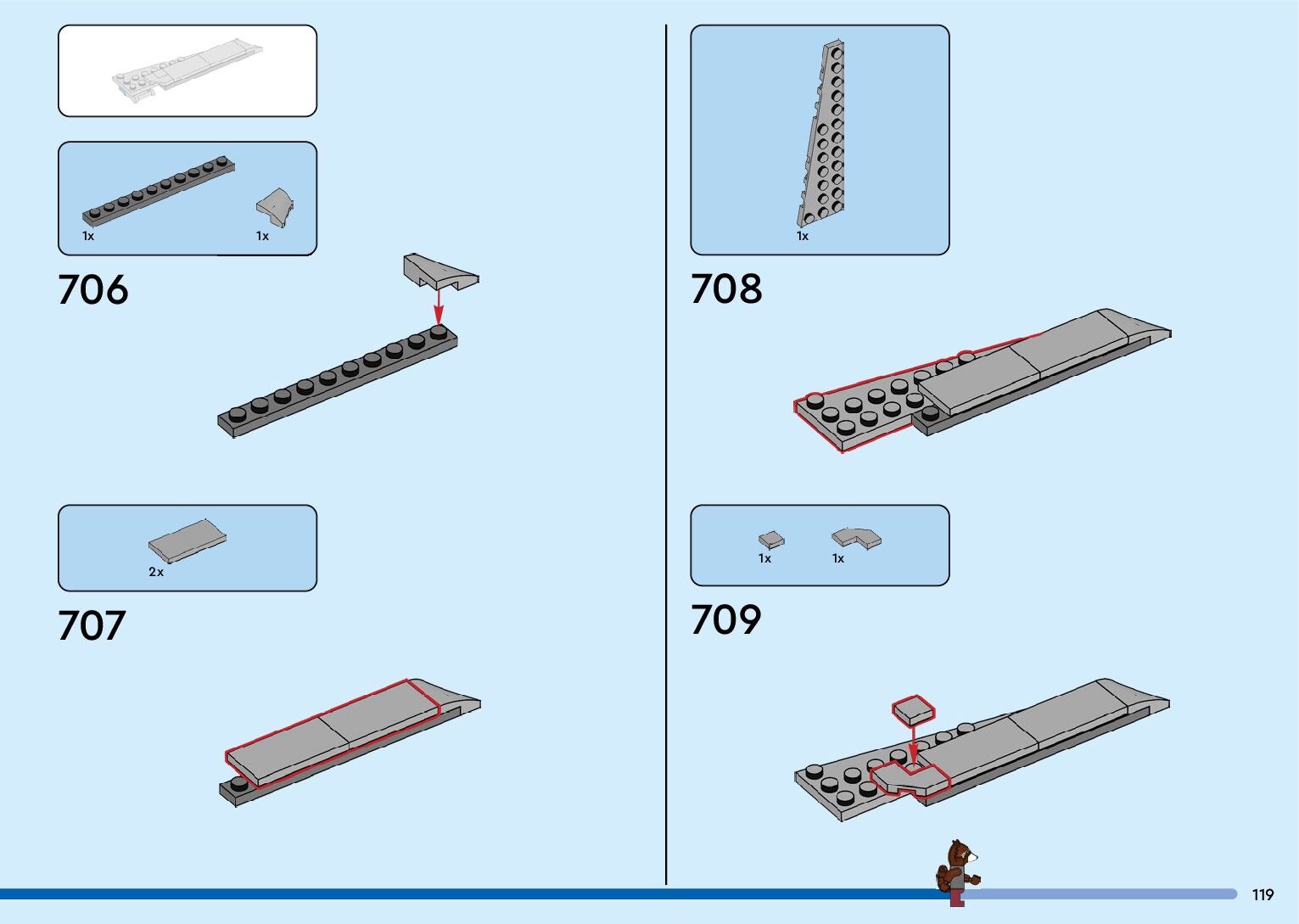 1x

1x

706

2x

707

1x

708

1x

1x

709

119