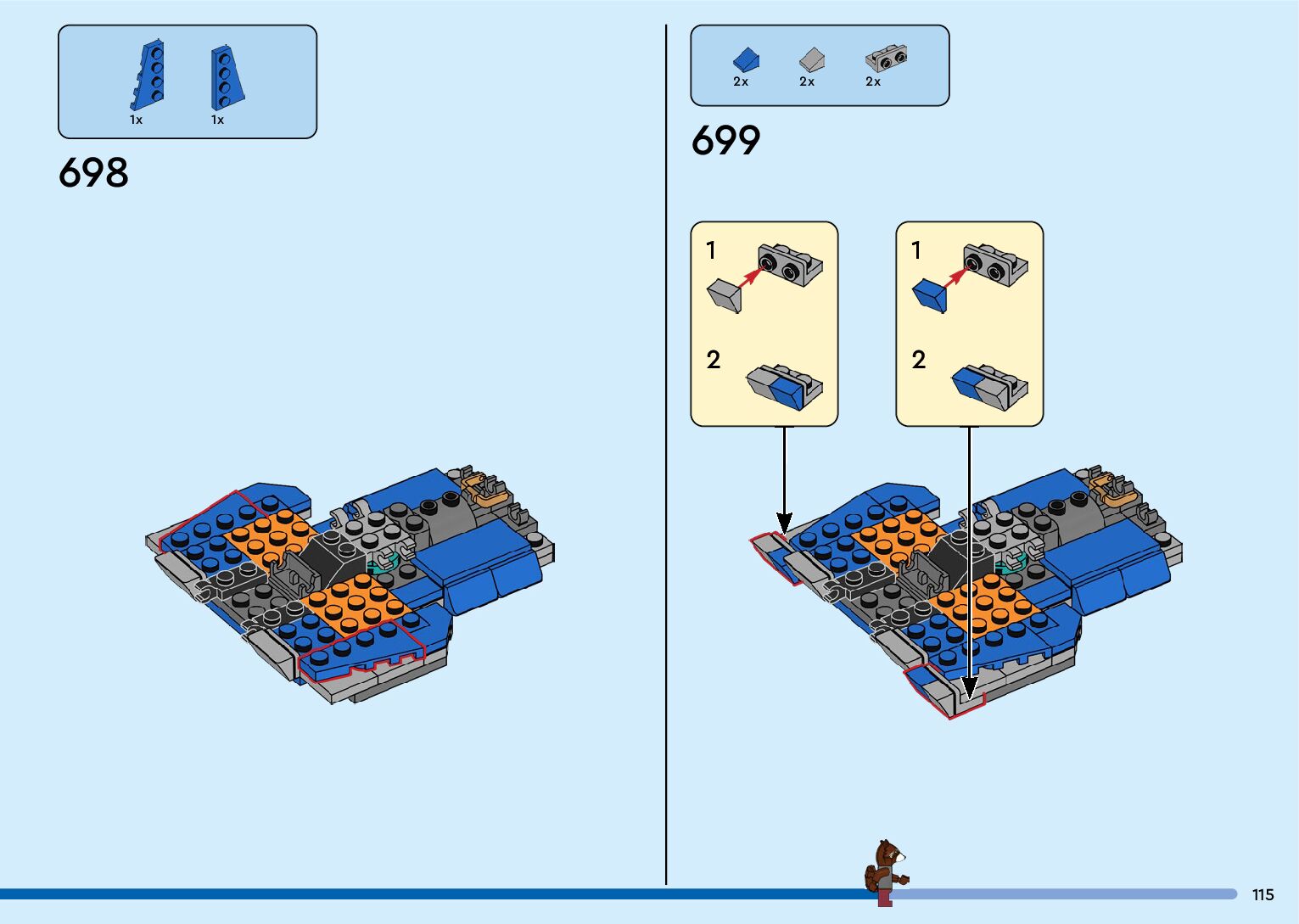 1x 1x

698

2x 2x 2x

699

1

2

1

2

115