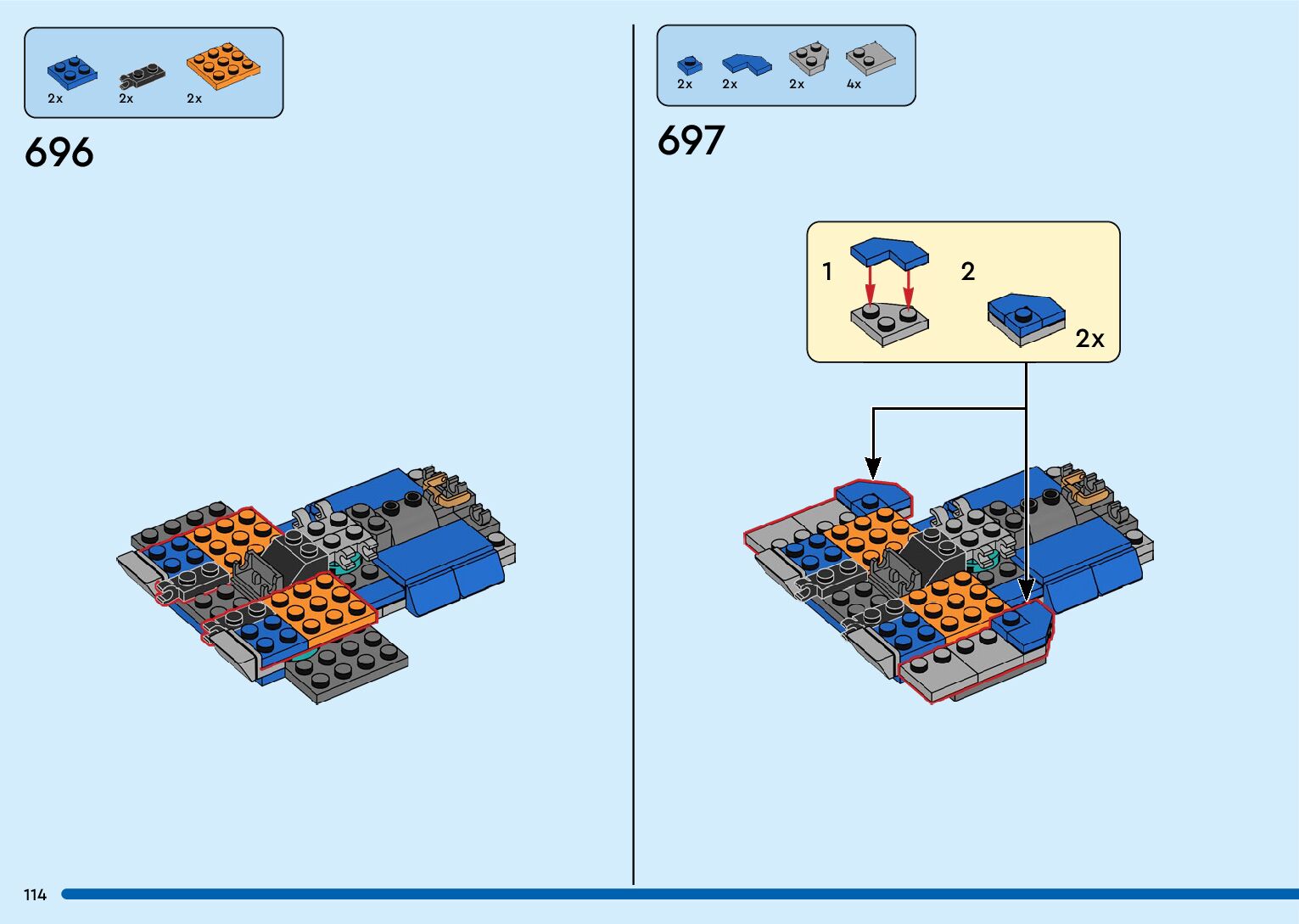 2x 2x 2x

696

2x 2x 2x 4x

697

1

2

2x

114