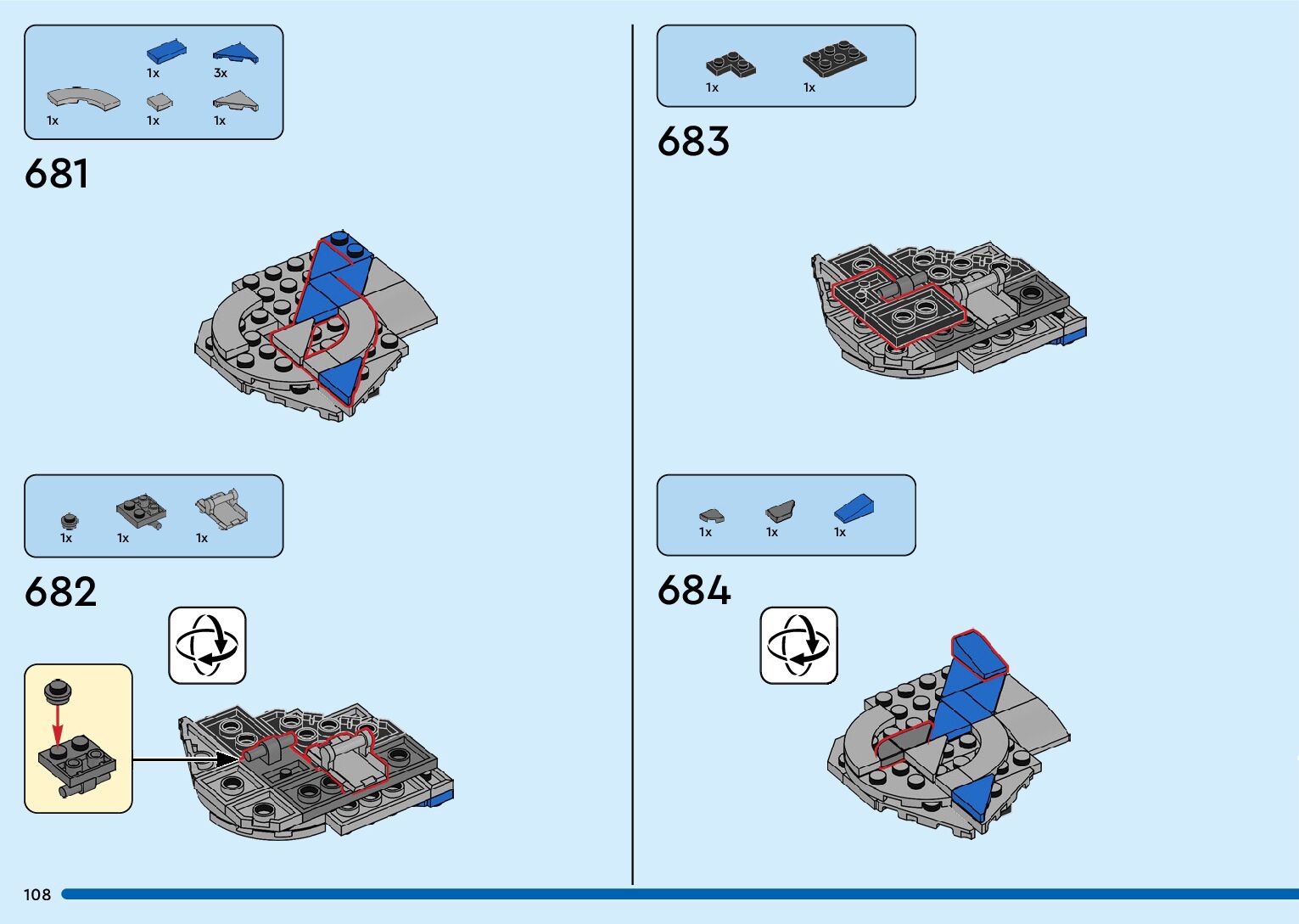 1x 3x
1x 1x 1x

681

1x 1x 1x

682

1x 1x

683

1x 1x 1x

684

108