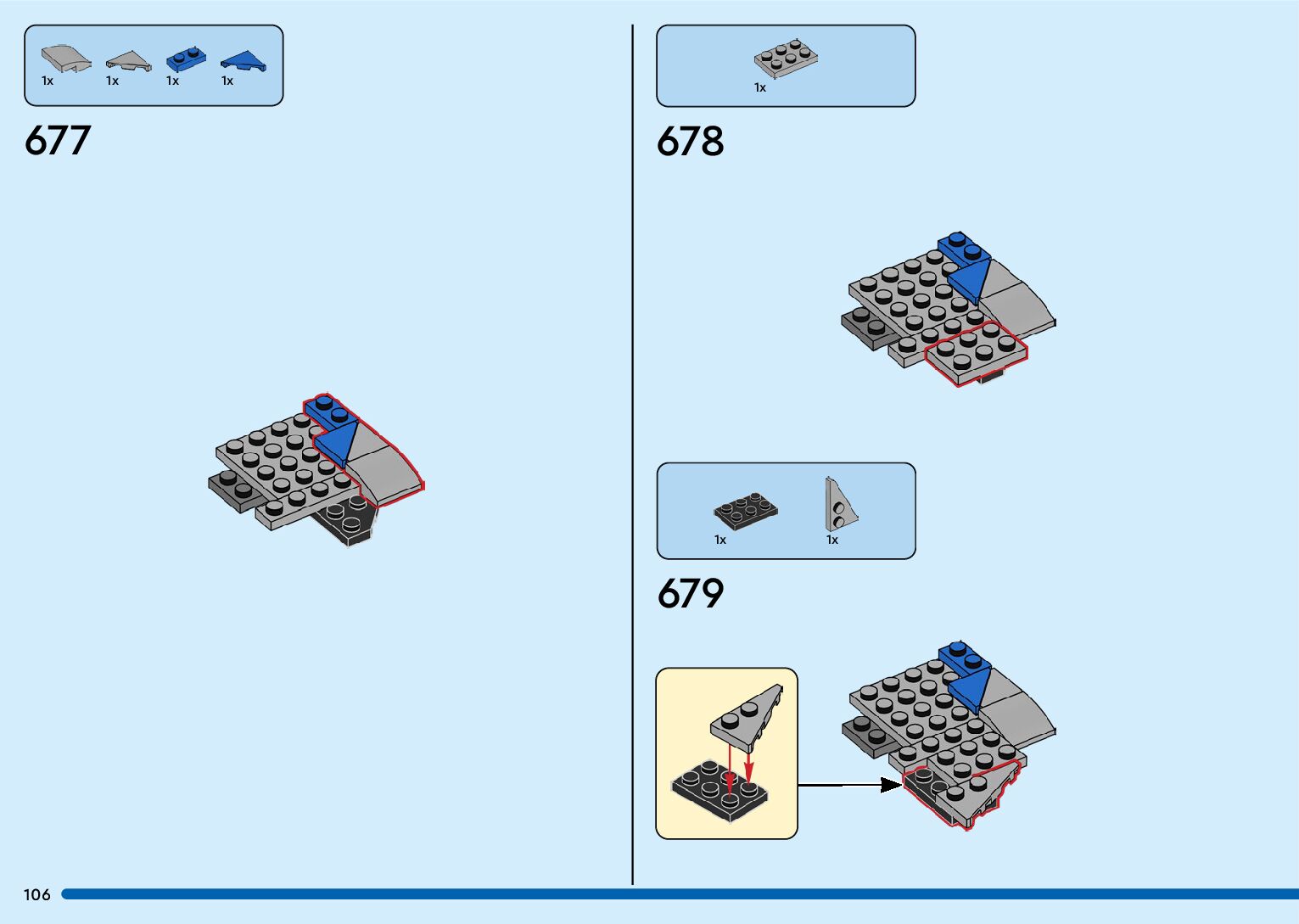 1x 1x 1x 1x

677

1x

678

1x 1x

679

106