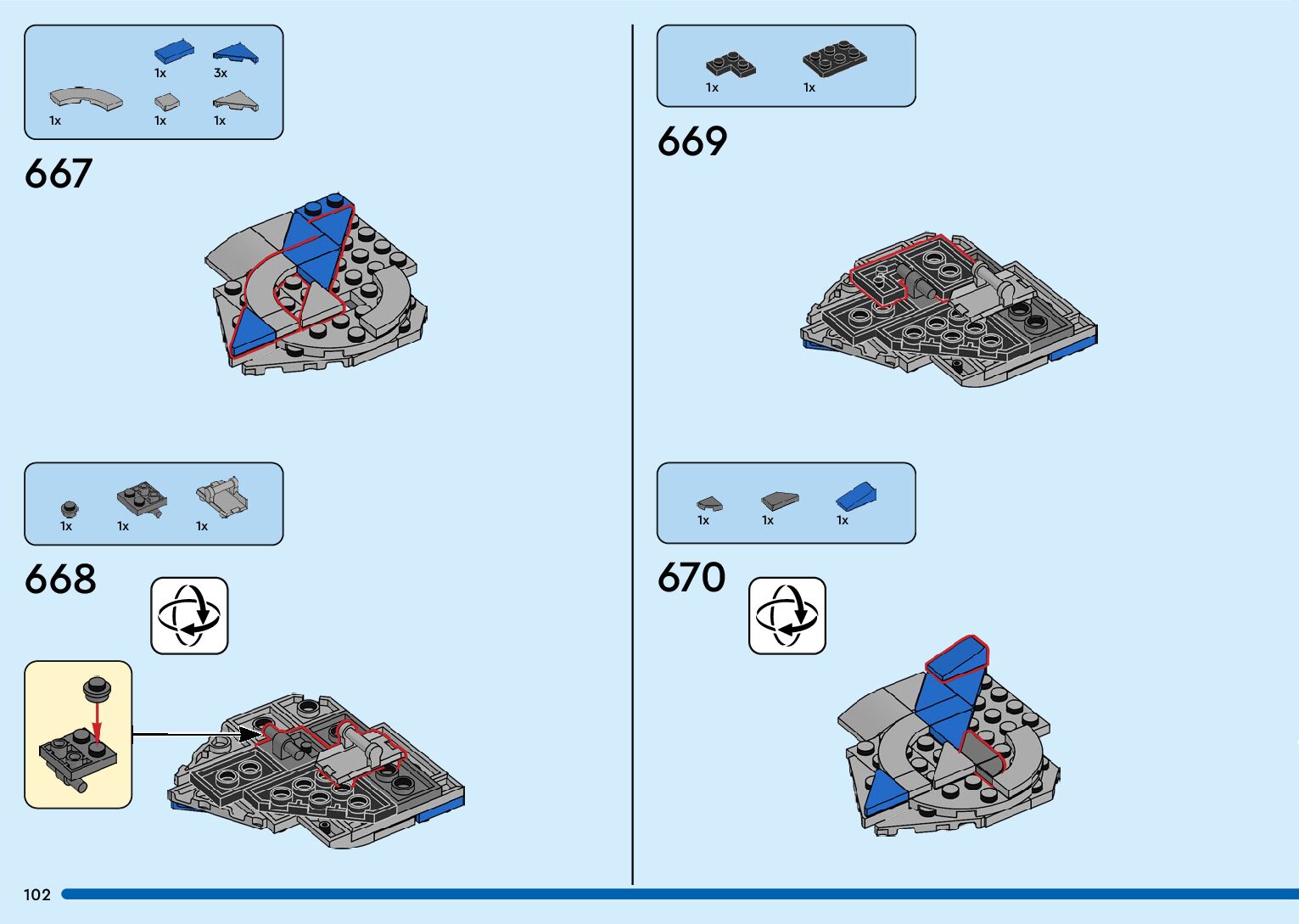 1x 3x
1x 1x 1x

667

1x 1x 1x

668

1x 1x

669

1x 1x 1x

670

102