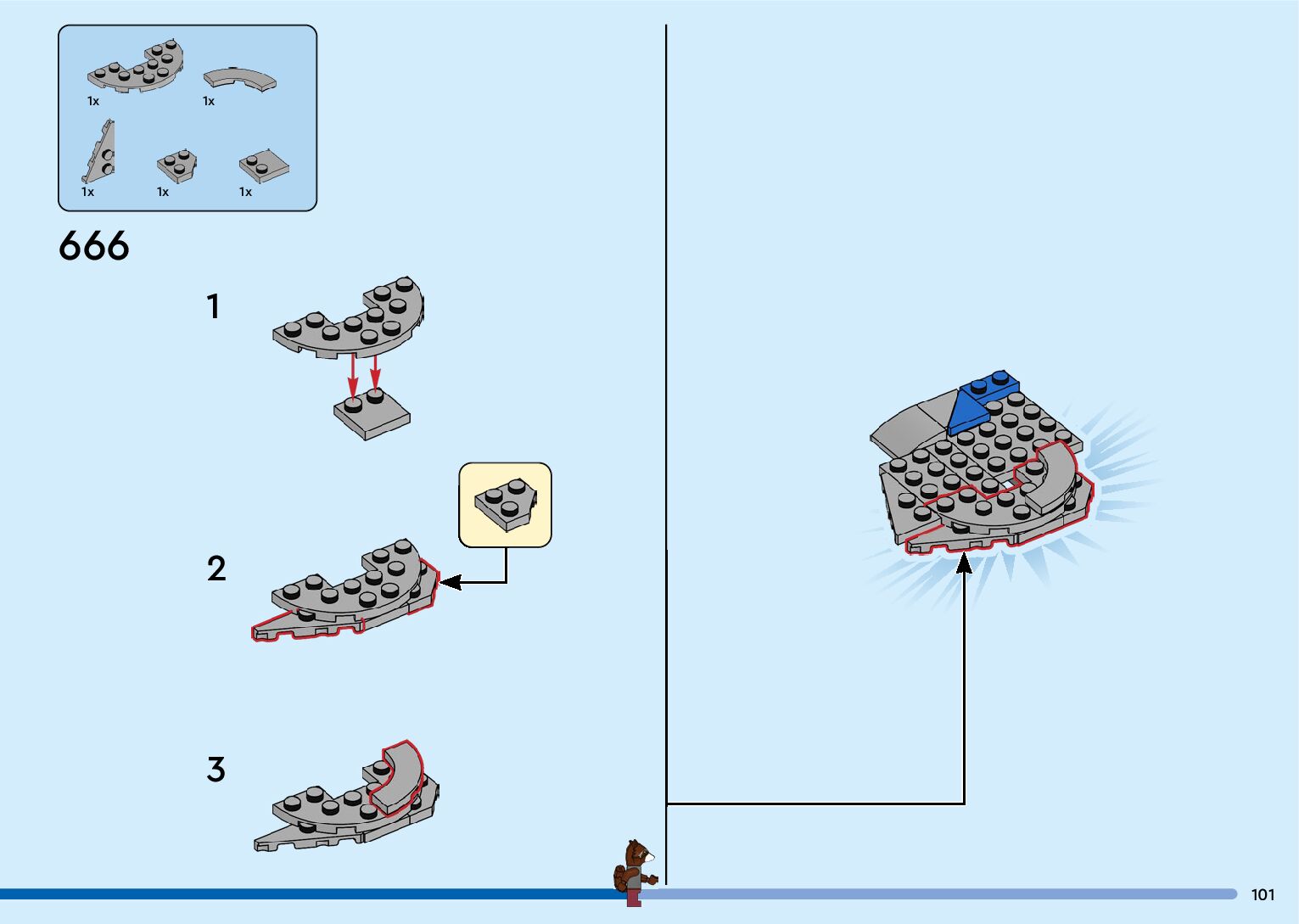 1x
1x
1x
1x
1x

666

1

2

3

101