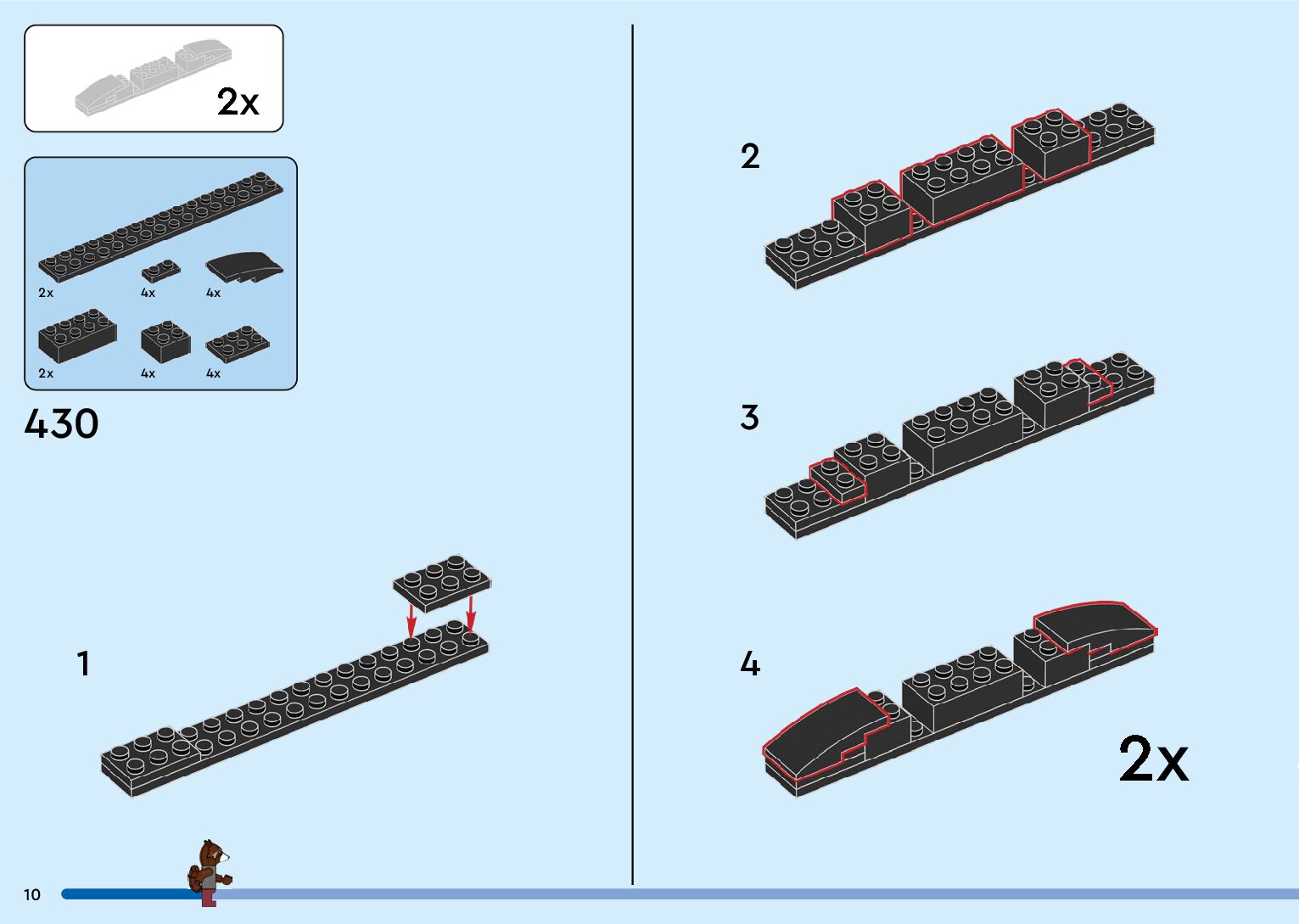 2x

2x
4x
4x
2x
4x
4x

430

1

2

3

4

2x

10