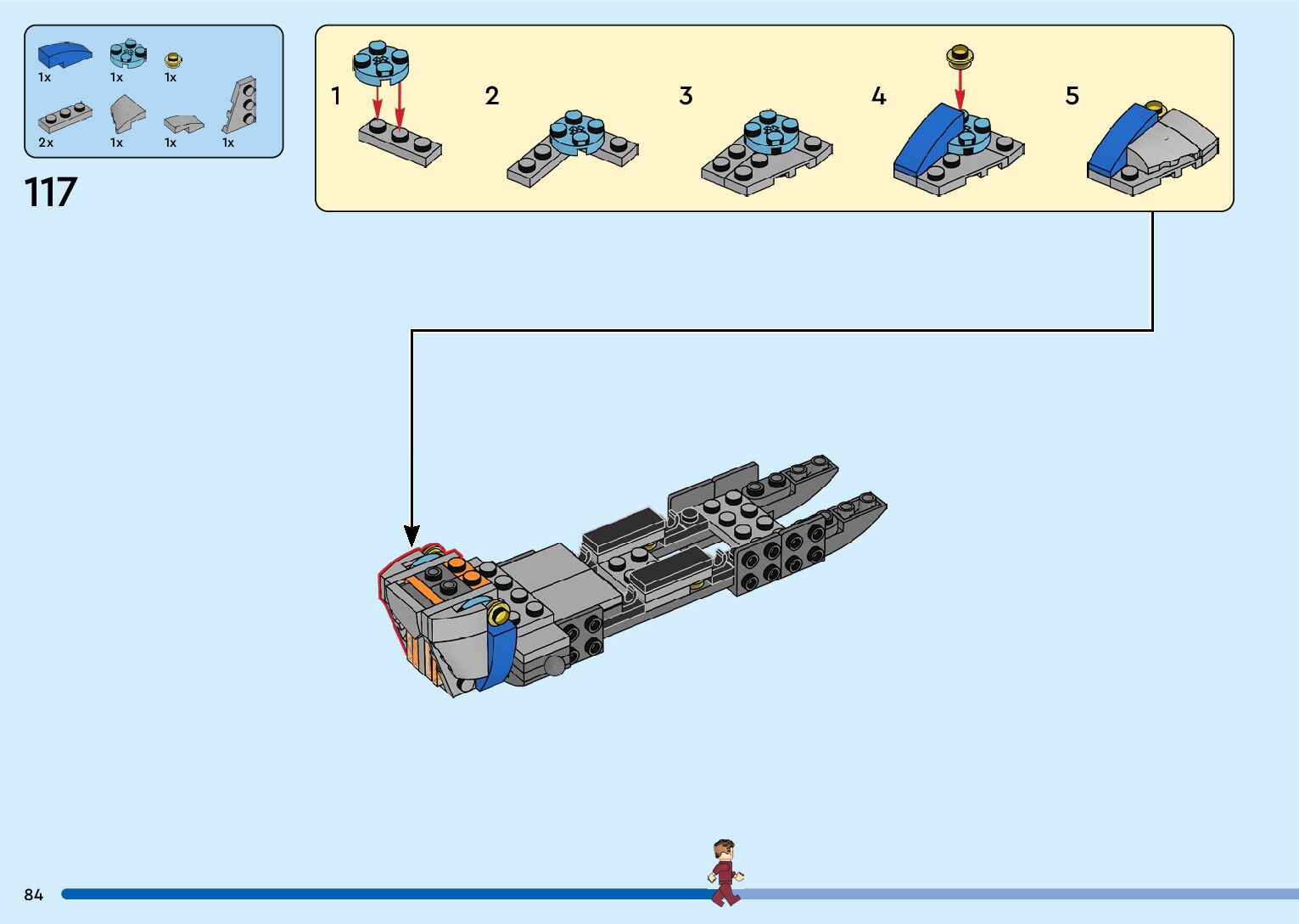 1x 1x 1x
2x 1x 1x 1x

117

1
2
3
4
5

84