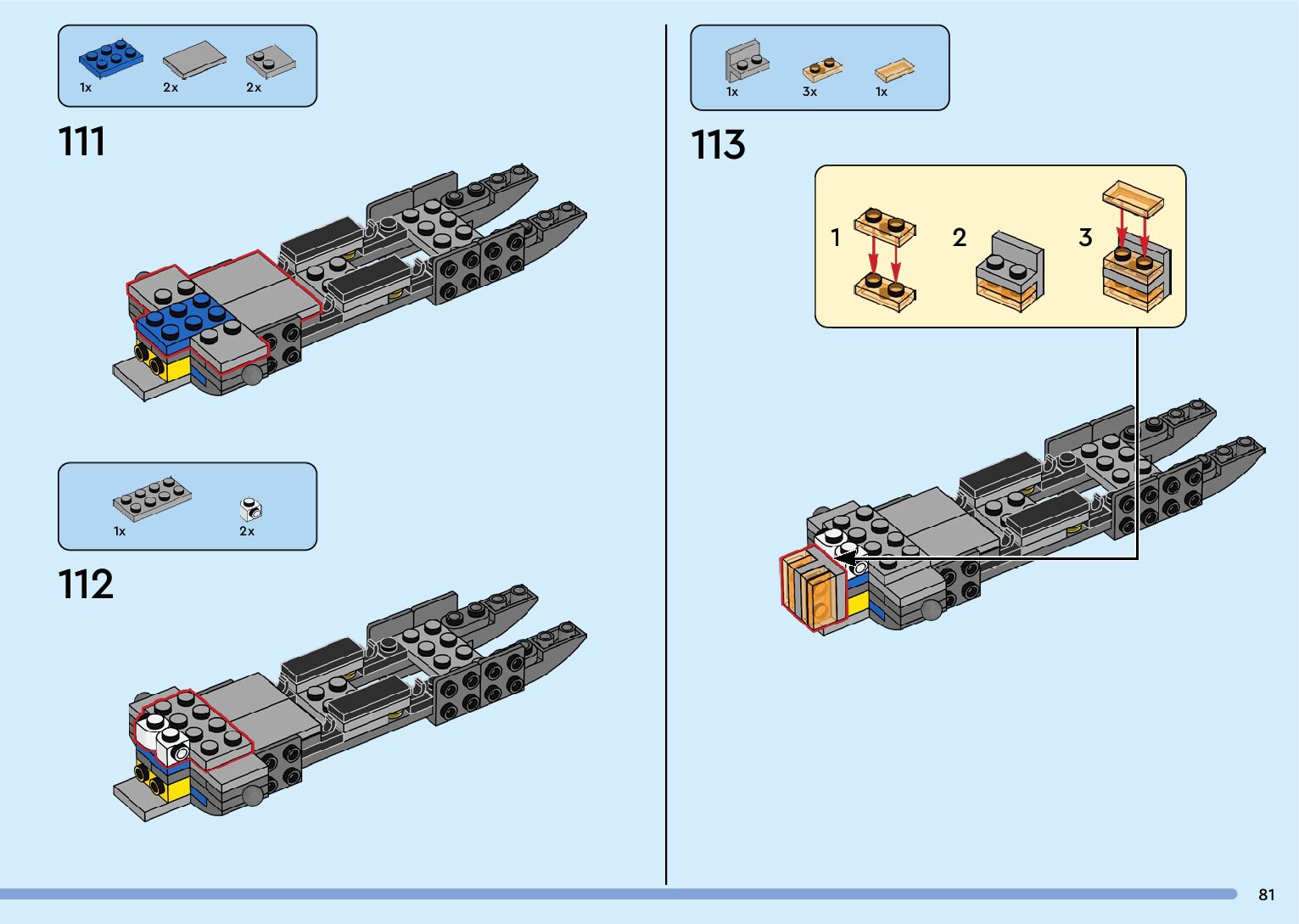 1x 2x 2x

111

1x 2x

112

1x 3x 1x

113

1

2

3

81