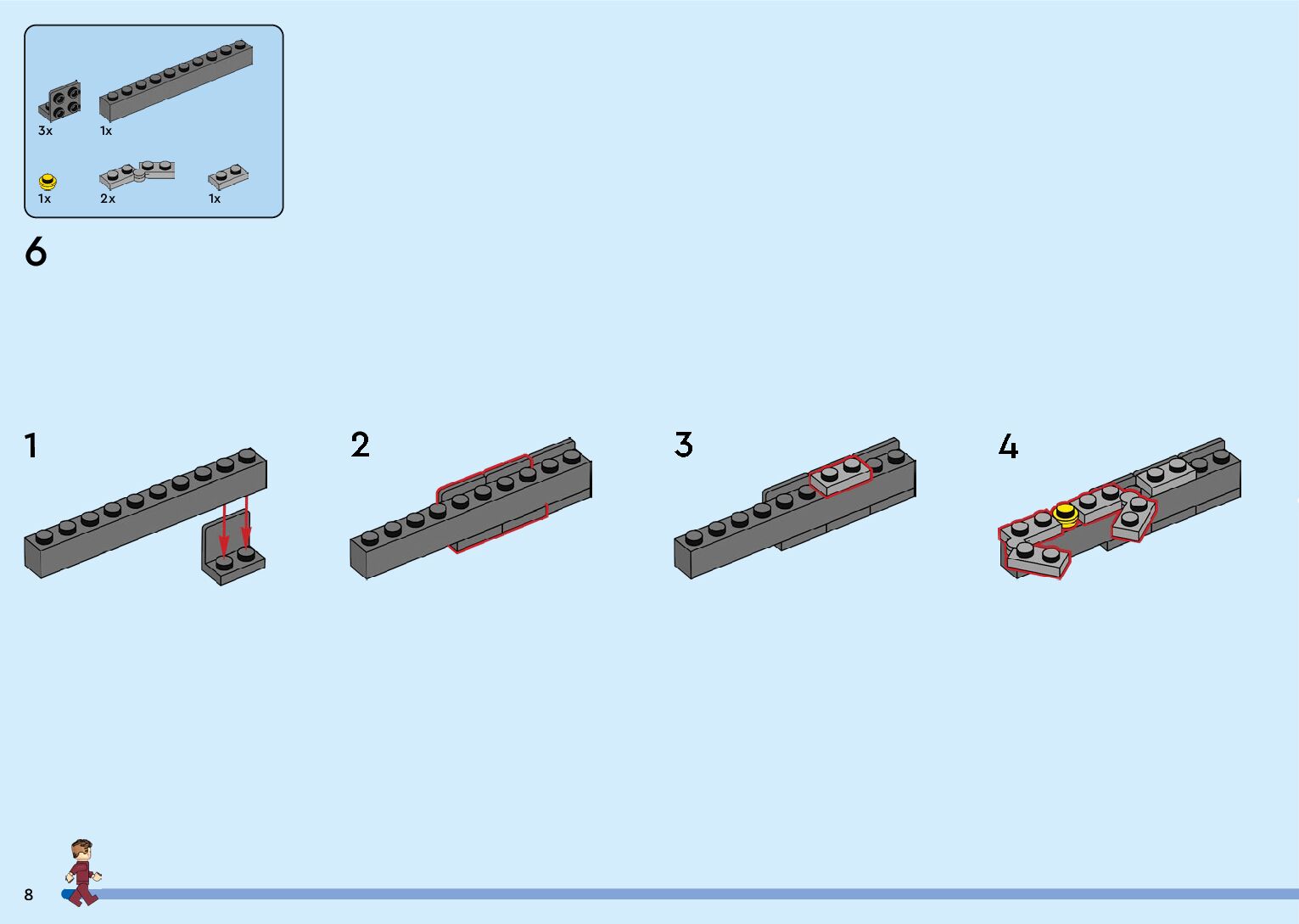 3x
1x
1x
2x
1x

6

1

2

3

4

8