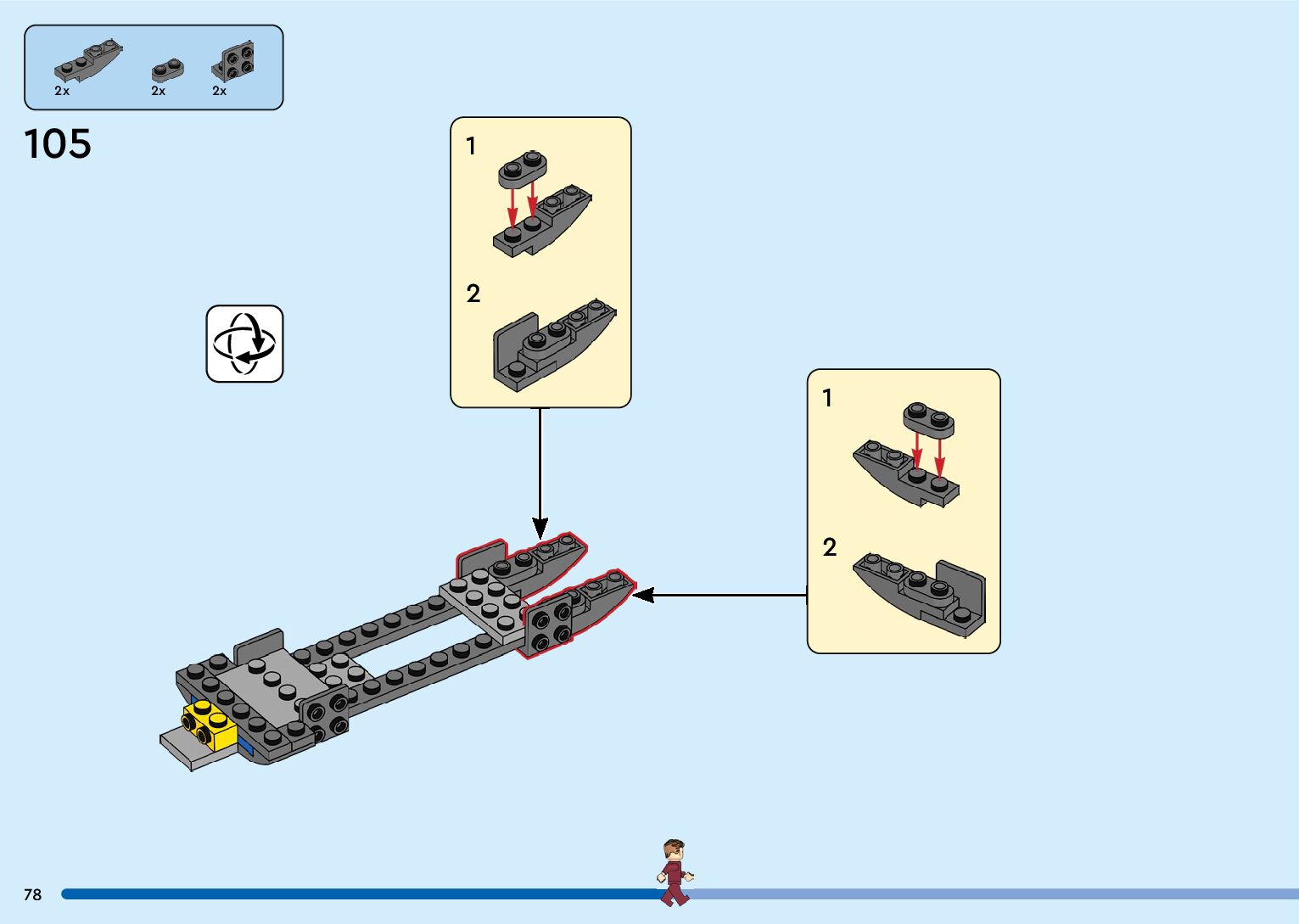 2x 2x 2x

105

1

2

1

2

78