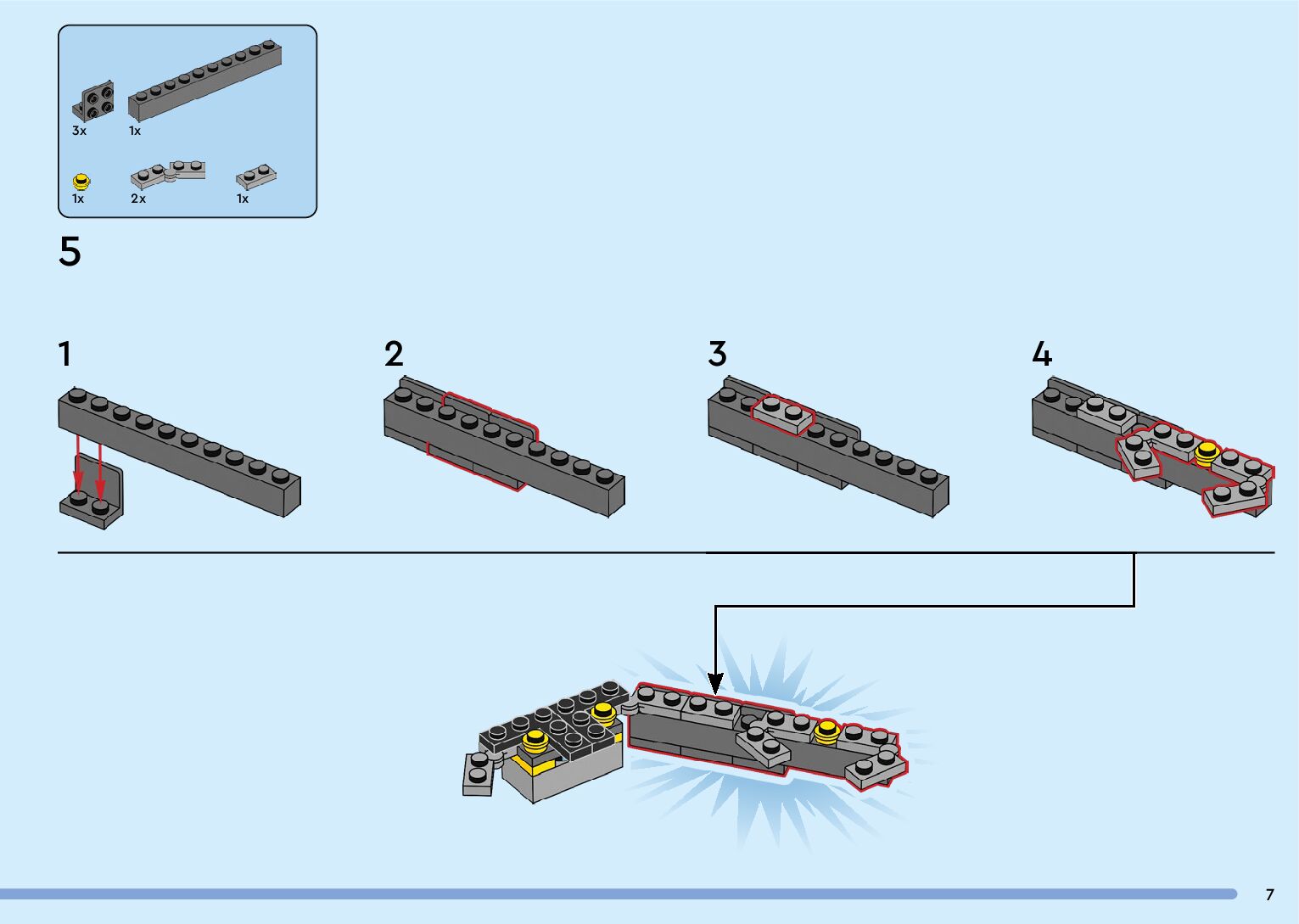 3x
1x
1x
2x
1x
5
1
2
3
4
7