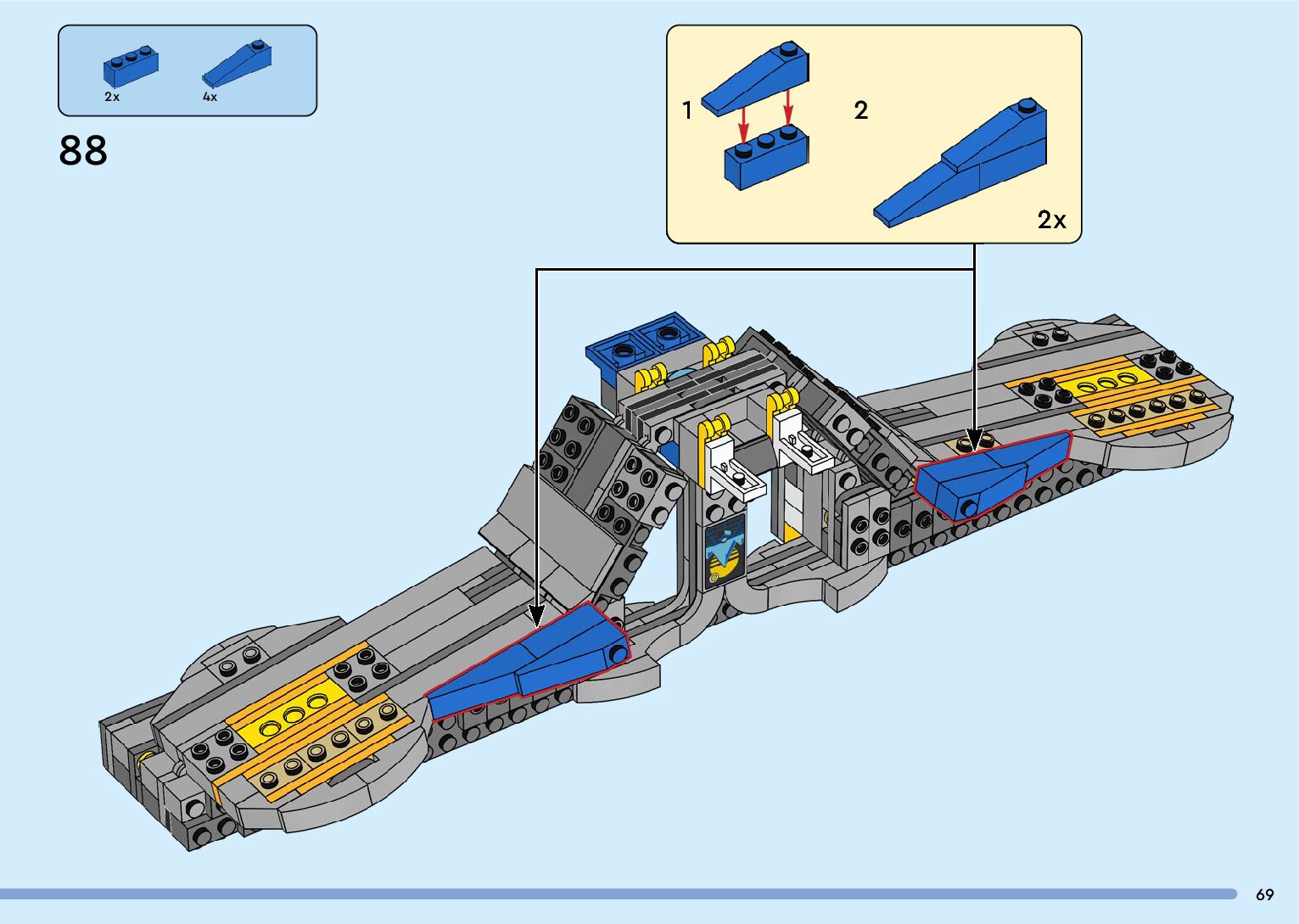 2x
4x

88

1

2

2x

69