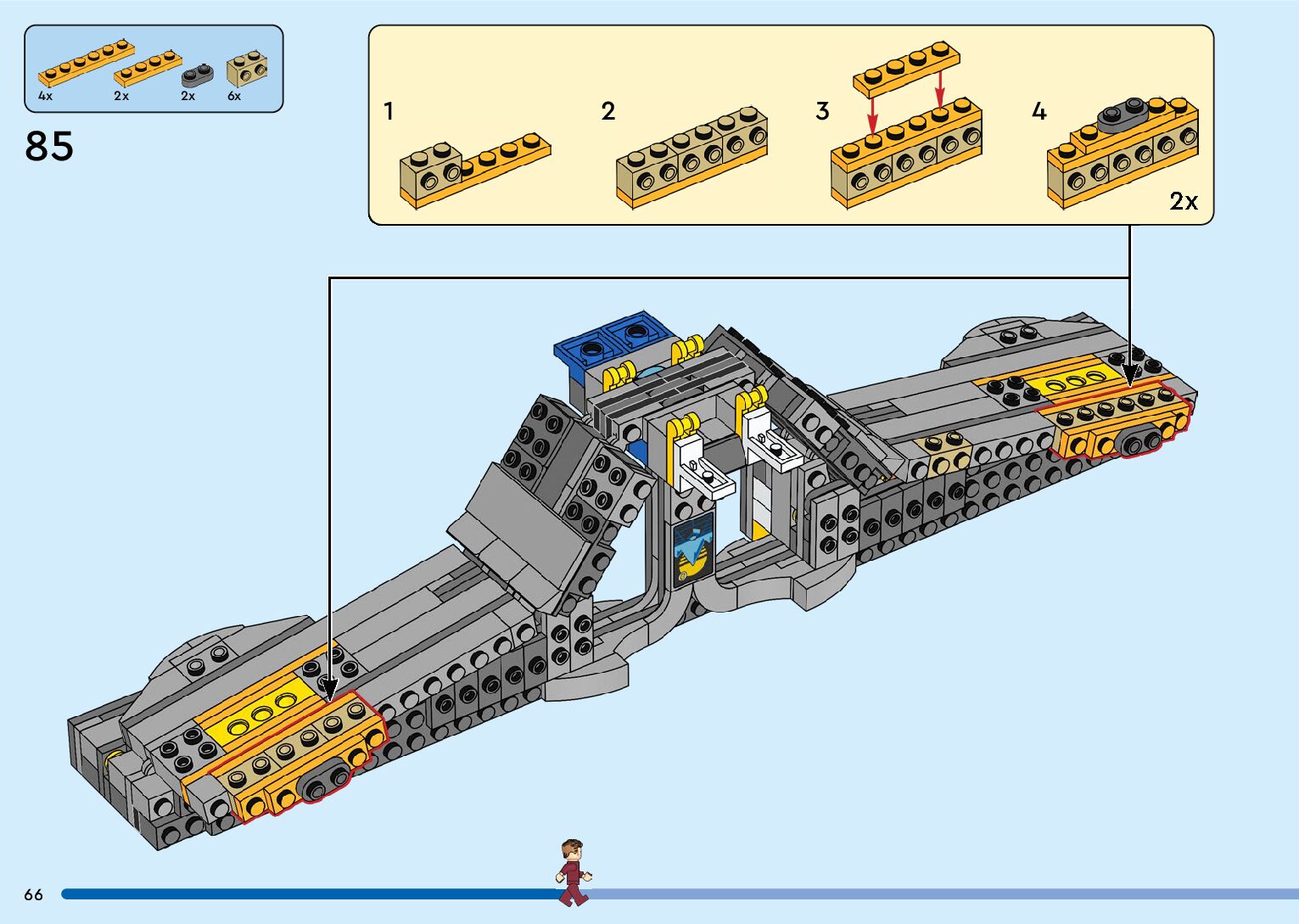 4x 2x 2x 6x

85

1

2

3

4

2x

66