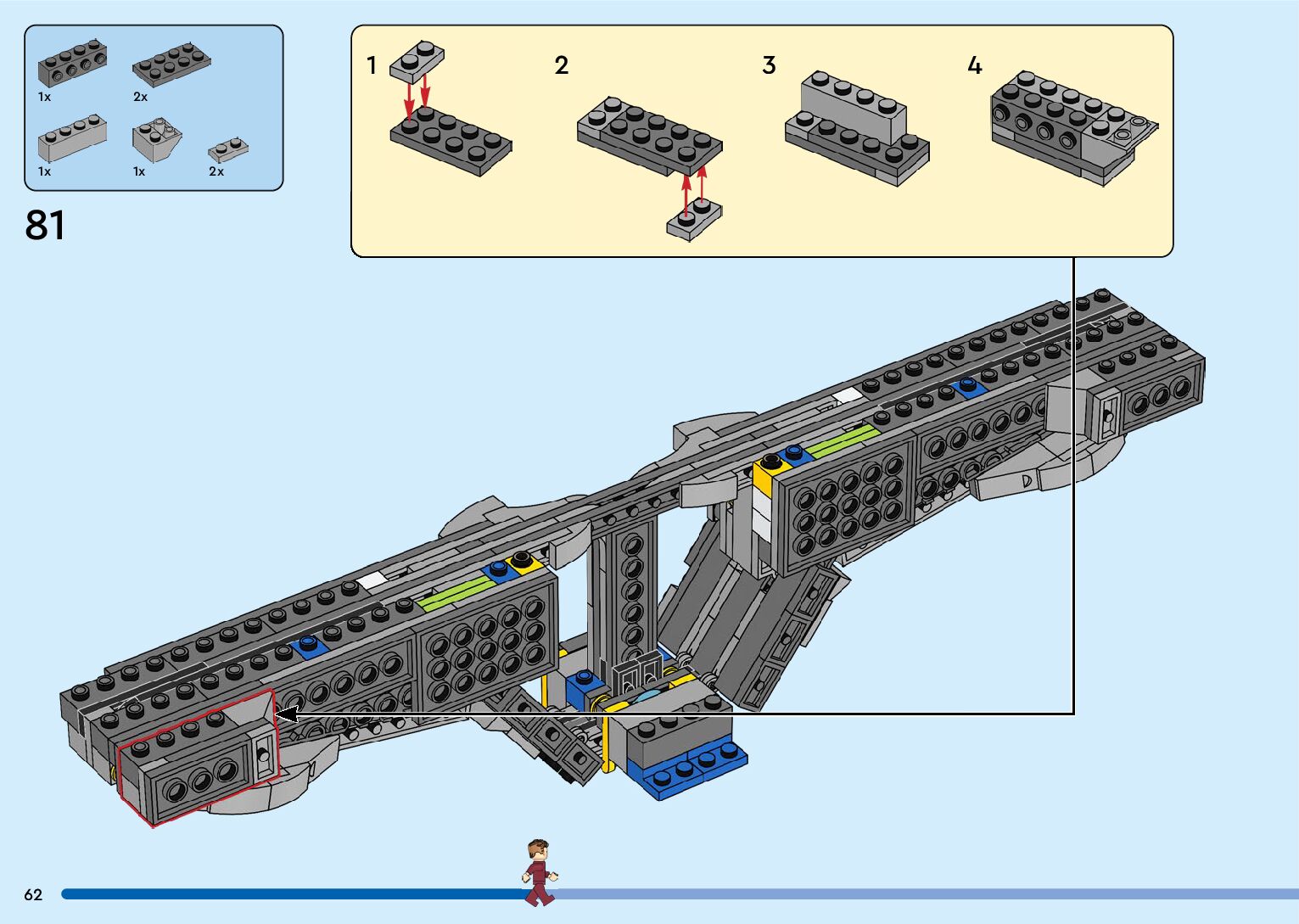 1x
2x
1x
1x
2x

81

1
2
3
4

62