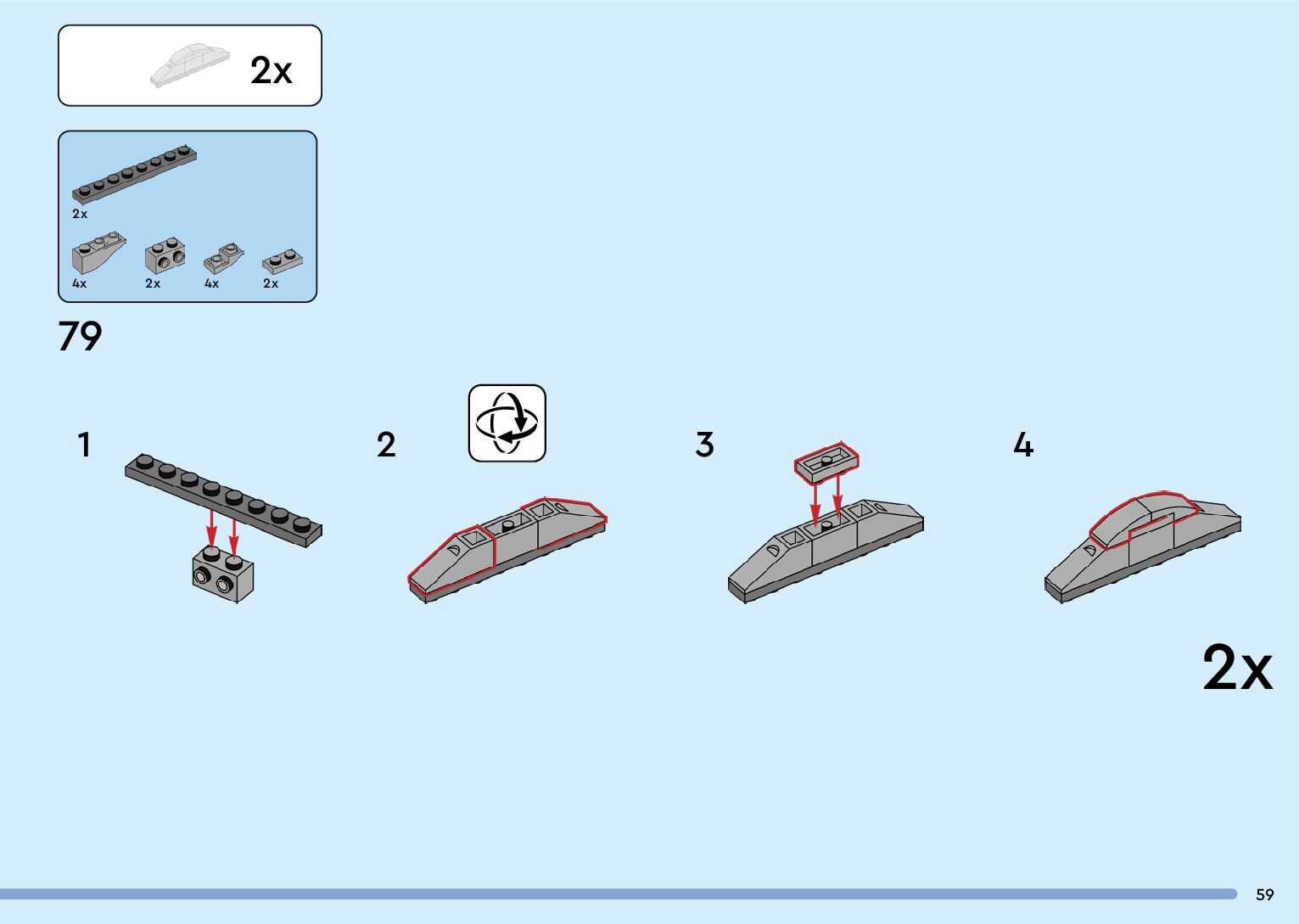 2x

2x

4x 2x 4x 2x

79

1

2

3

4

2x

59