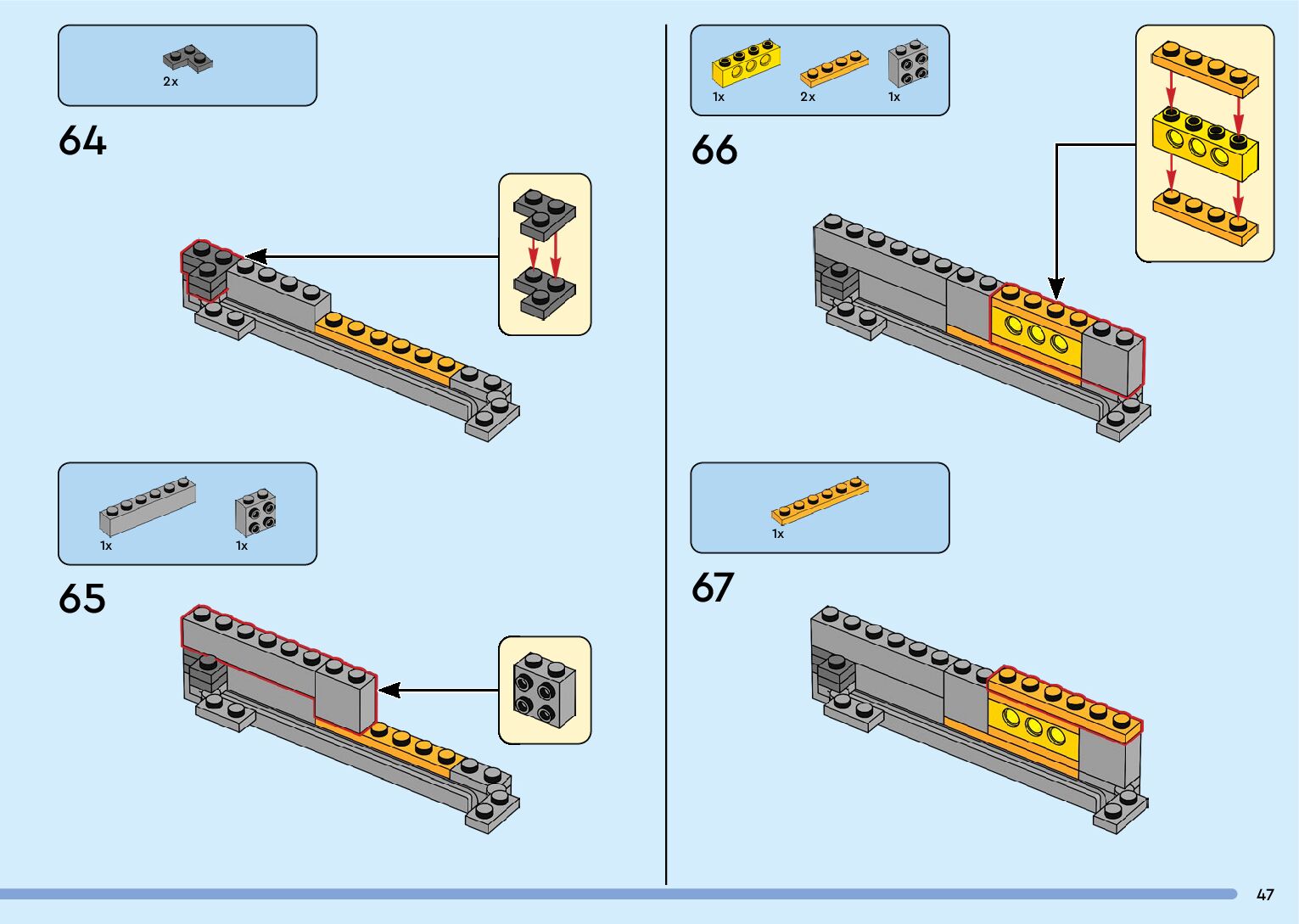 2x

64

1x 1x

65

1x 2x 1x

66

1x

67

47