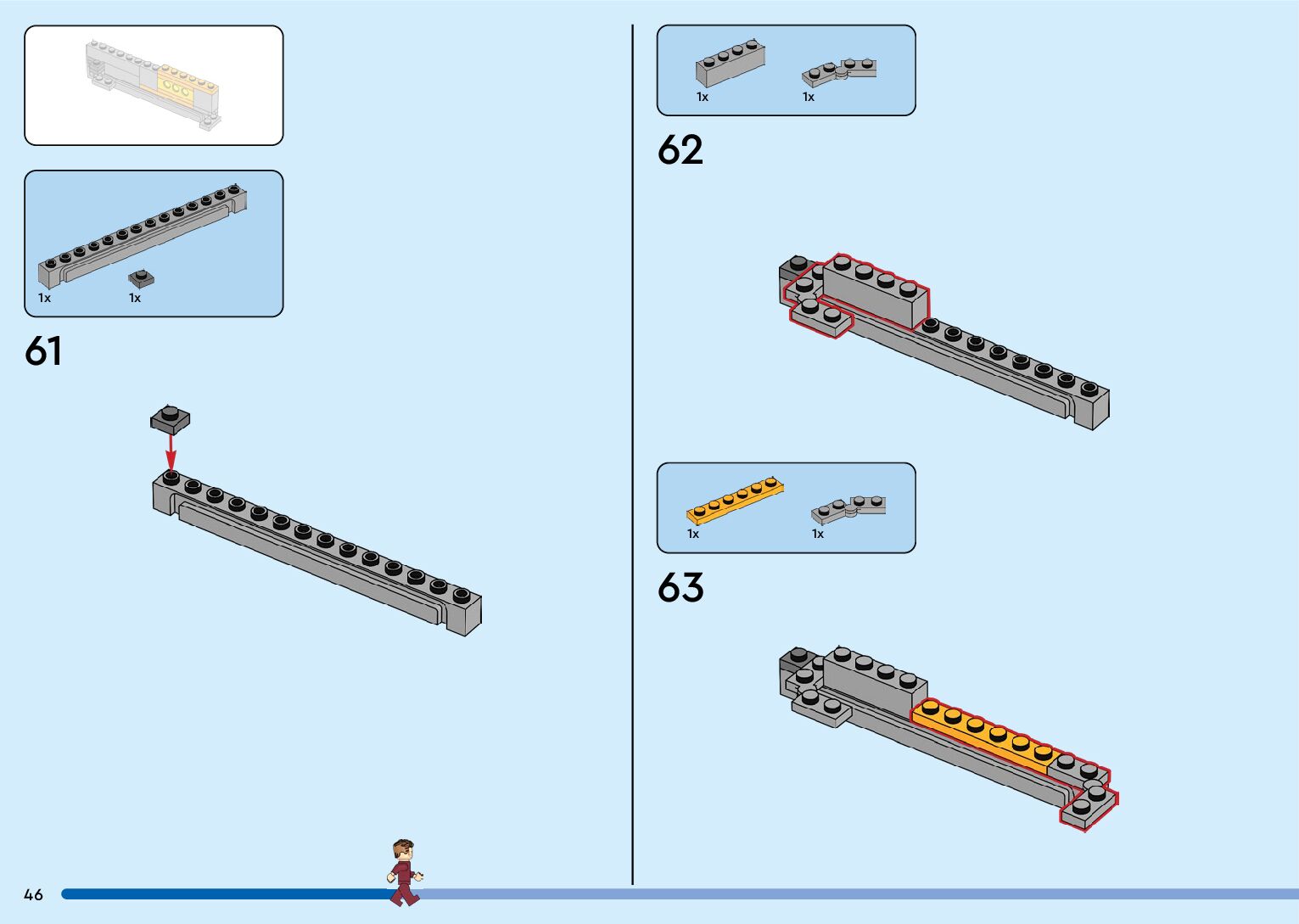 1x 1x

61

1x 1x

62

1x 1x

63

46