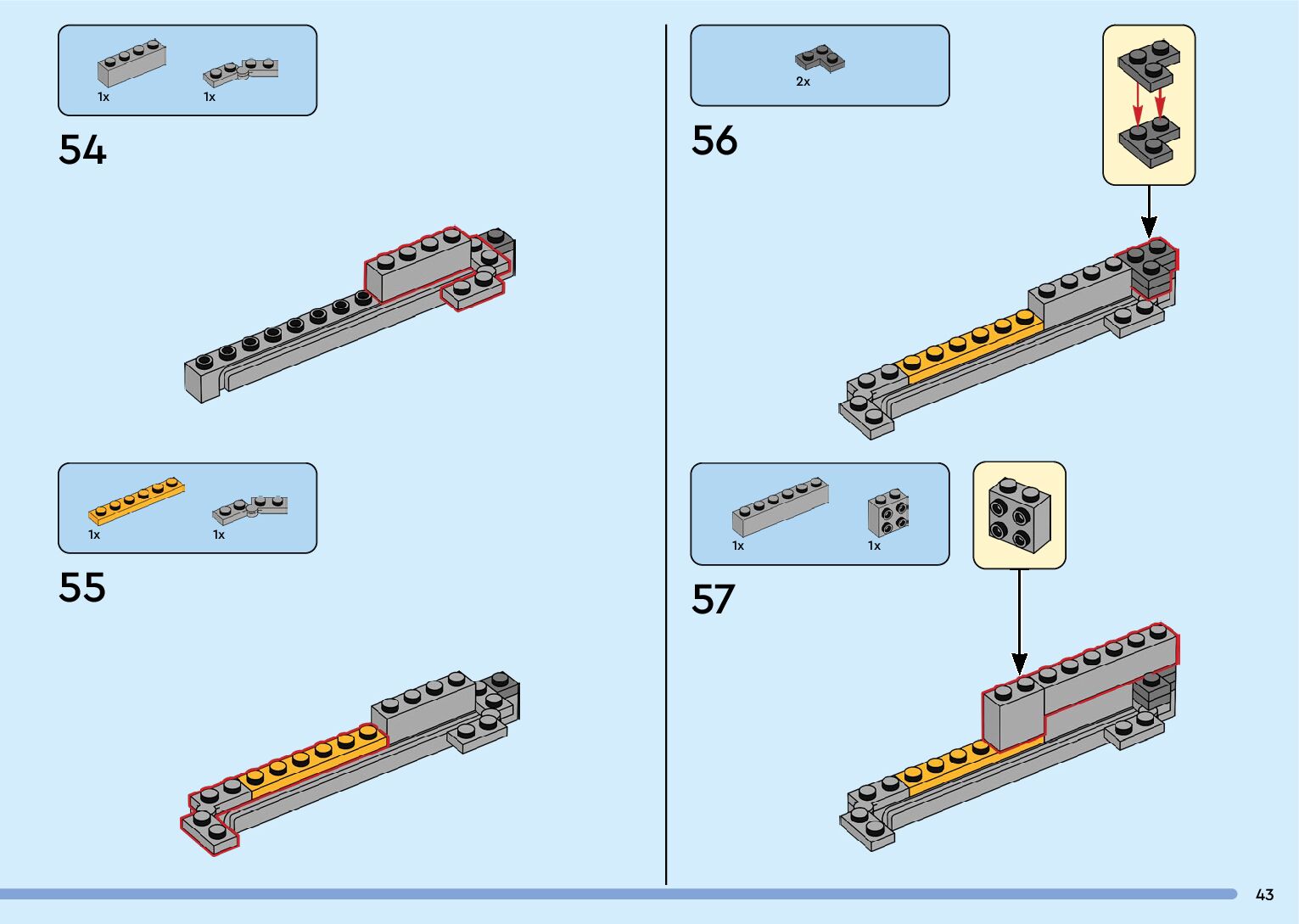 1x 1x

54

1x 1x

55

2x

56

1x 1x

57

43