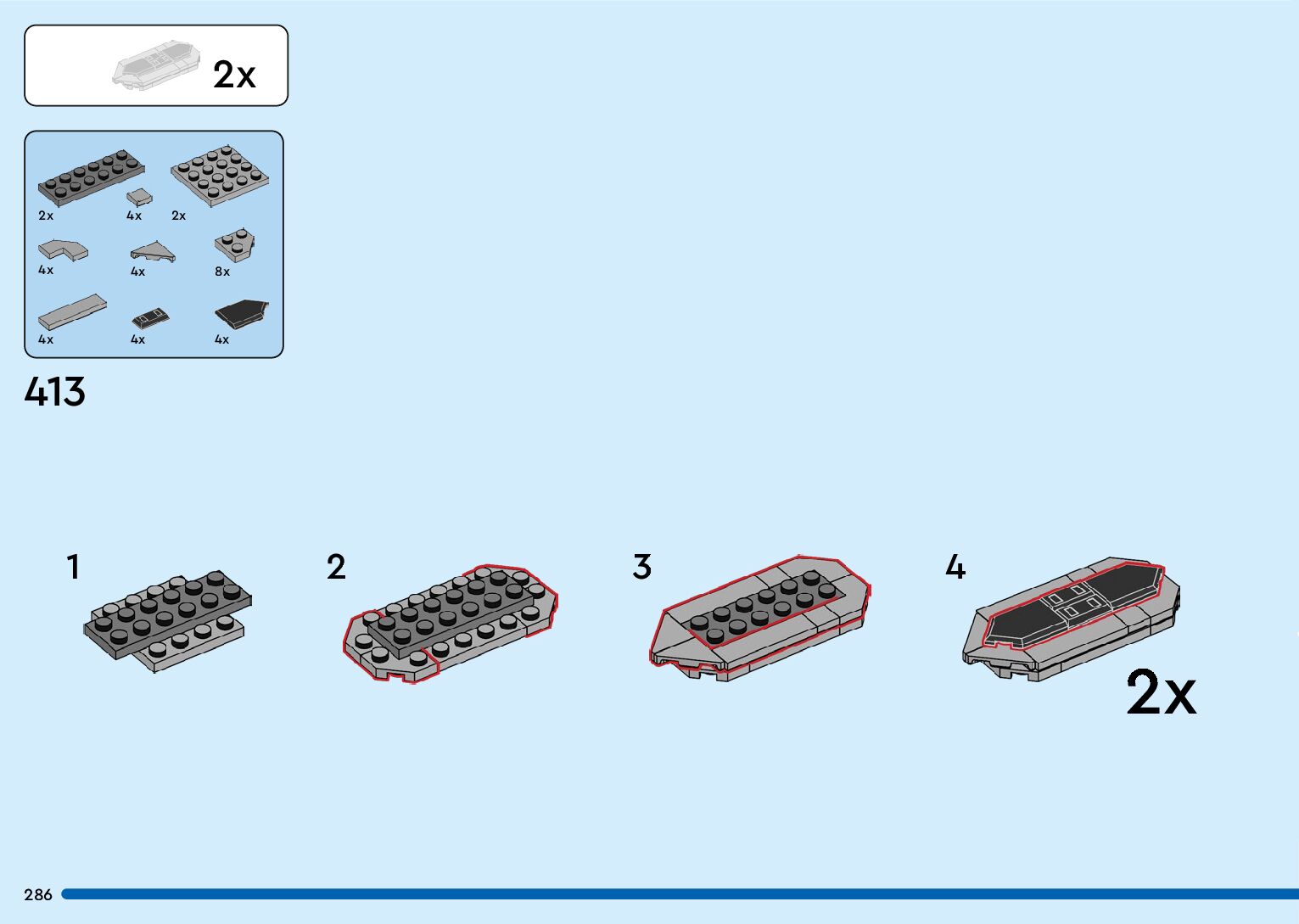 2x

2x
4x
2x
4x
4x
8x
4x
4x
4x

413

1

2

3

4

2x

286