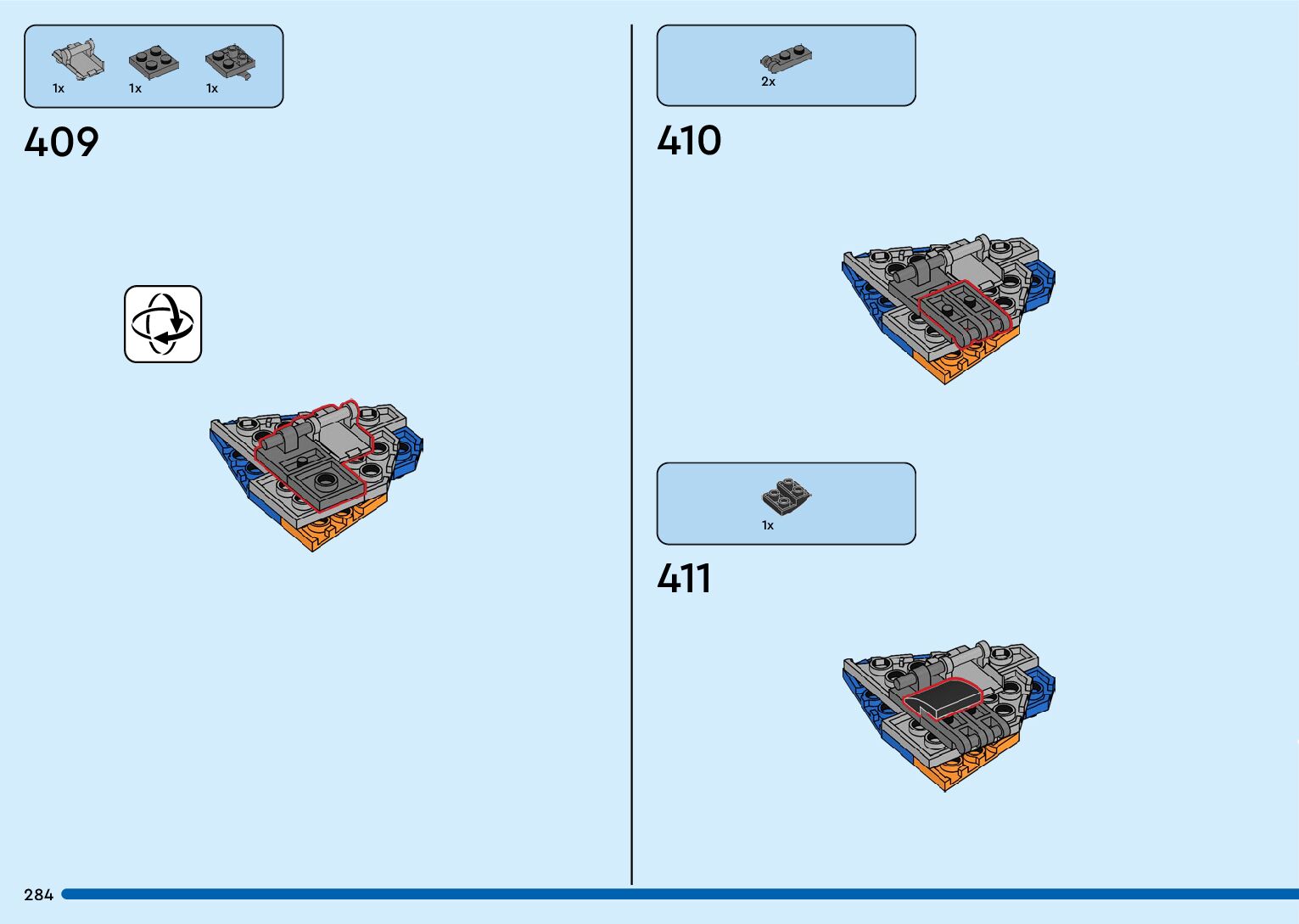 1x 1x 1x

409

2x

410

1x

411

284