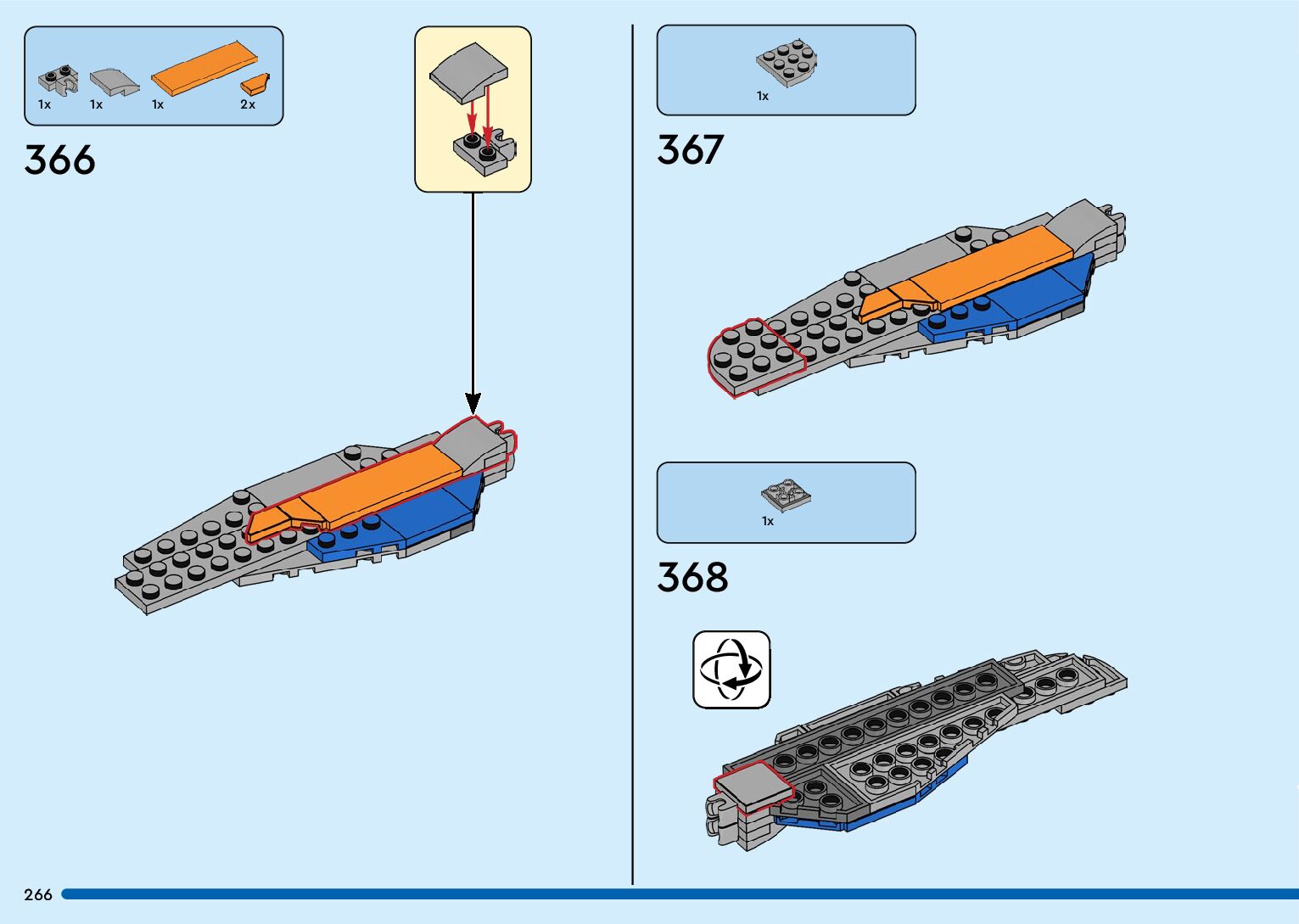 1x 1x 1x 2x

366

1x

367

1x

368

266