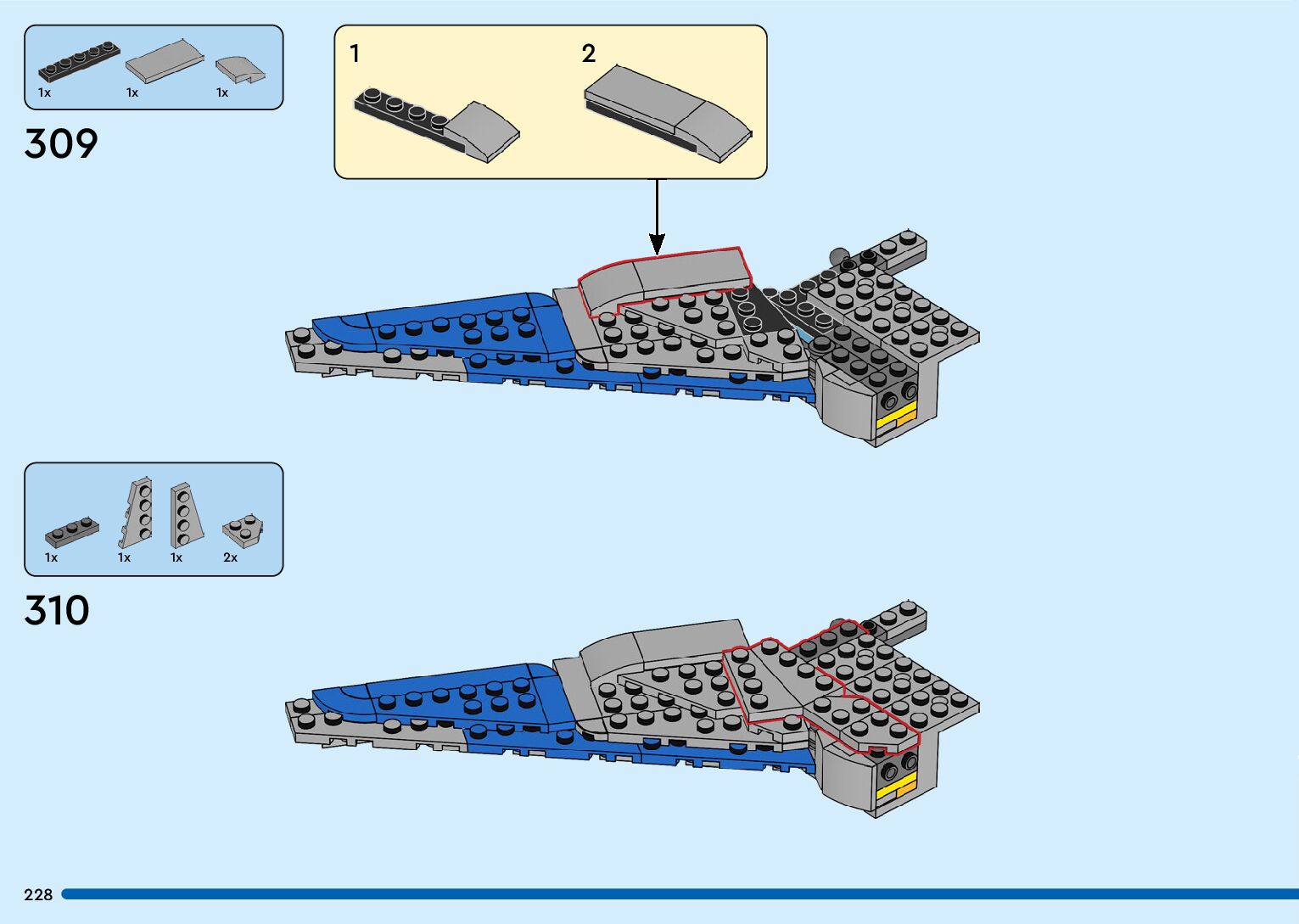 1x 1x 1x

309

1

2

1x 1x 1x 2x

310

228