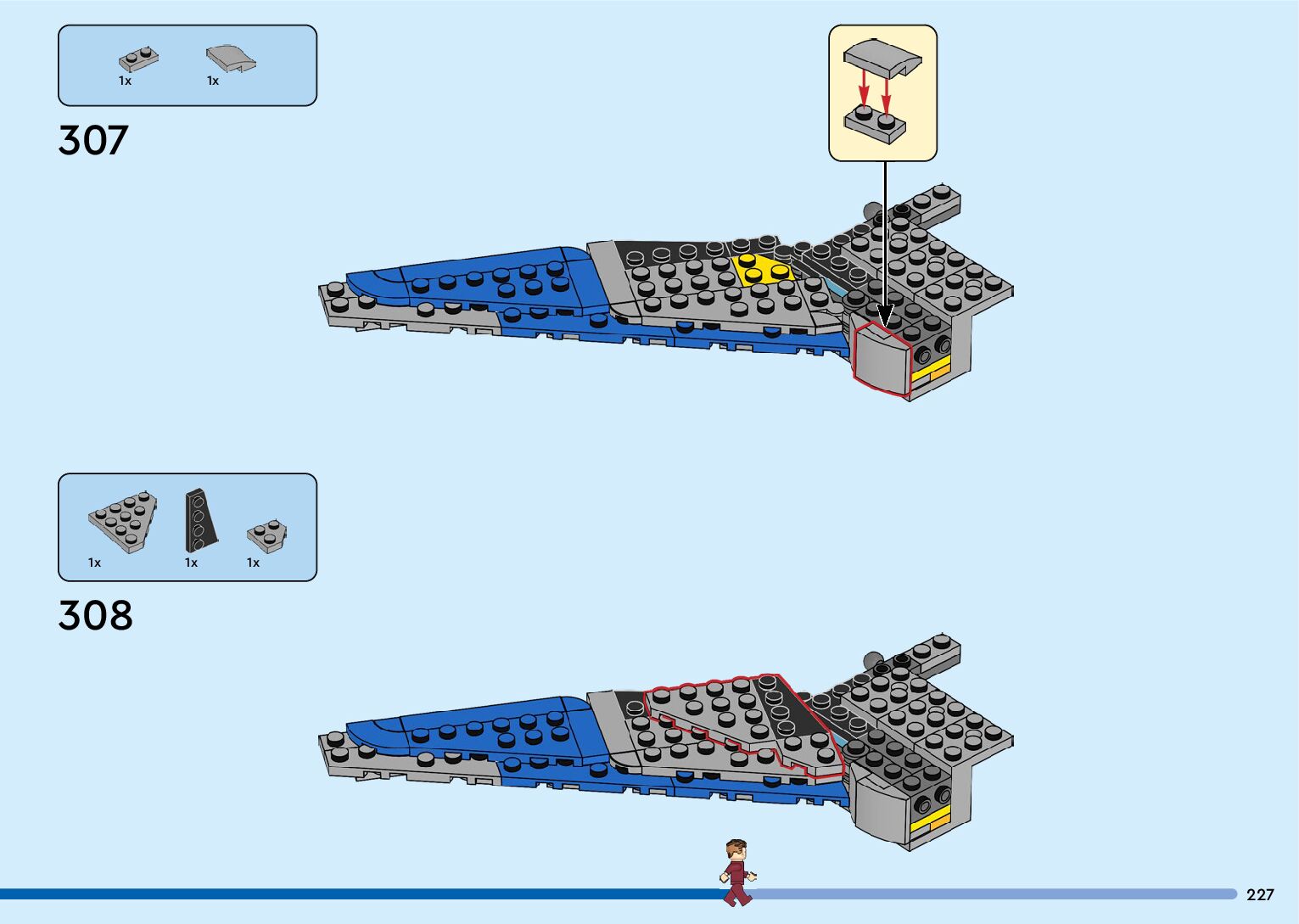 1x 1x

307

1x 1x 1x

308

227